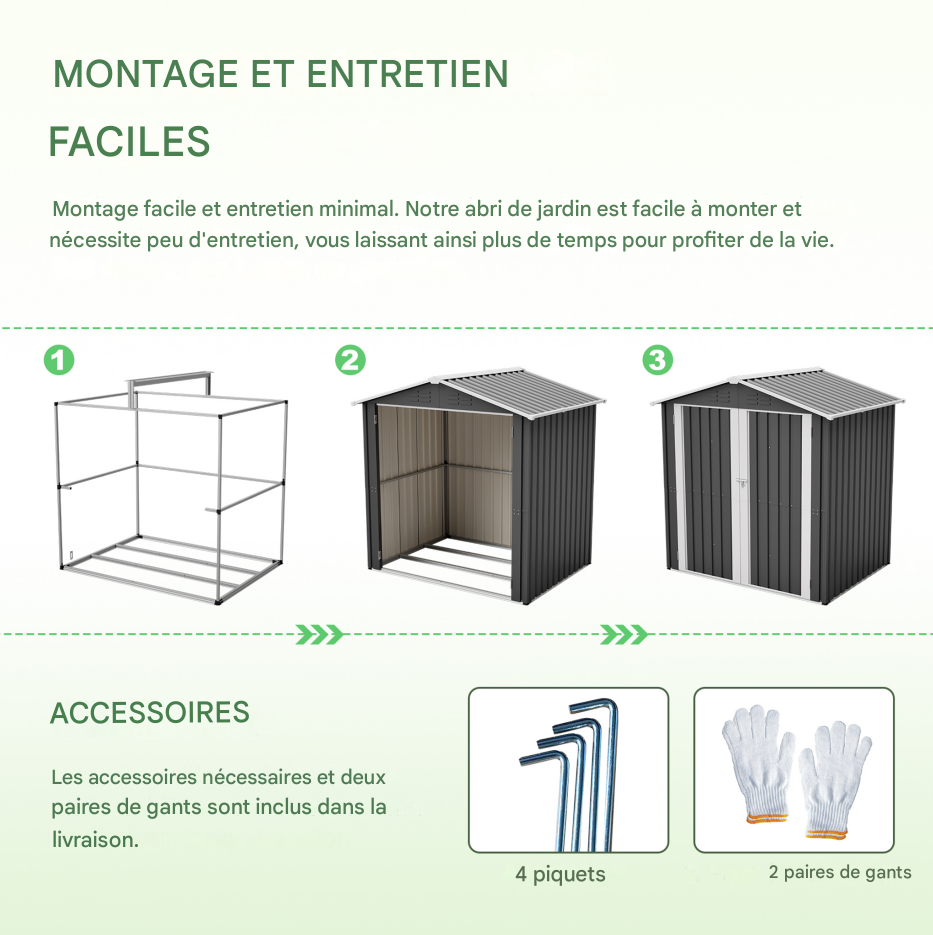 MONTAGE ET ENTRETIEN
FACILES

Montage facile et entretien minimal. Notre abri de jardin est facile à monter et nécessite peu d'entretien, vous laissant ainsi plus de temps pour profiter de la vie.

1

2

3

ACCESSOIRES

Les accessoires nécessaires et deux paires de gants sont inclus dans la livraison.

4 piquets

2 paires de gants