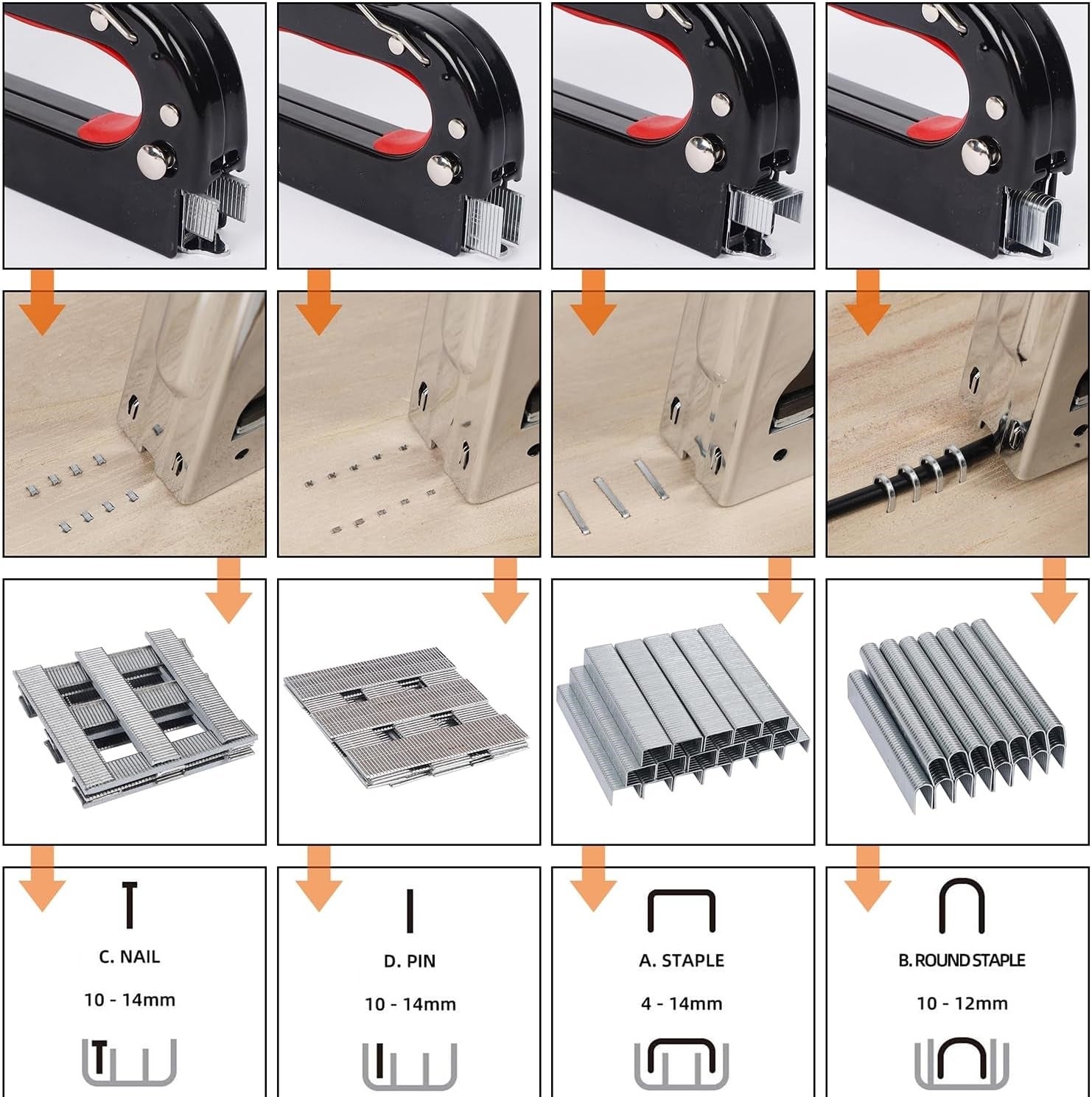 C. NAIL
10 - 14mm

D. PIN
10 - 14mm

A. STAPLE
4 - 14mm

B. ROUND STAPLE
10 - 12mm