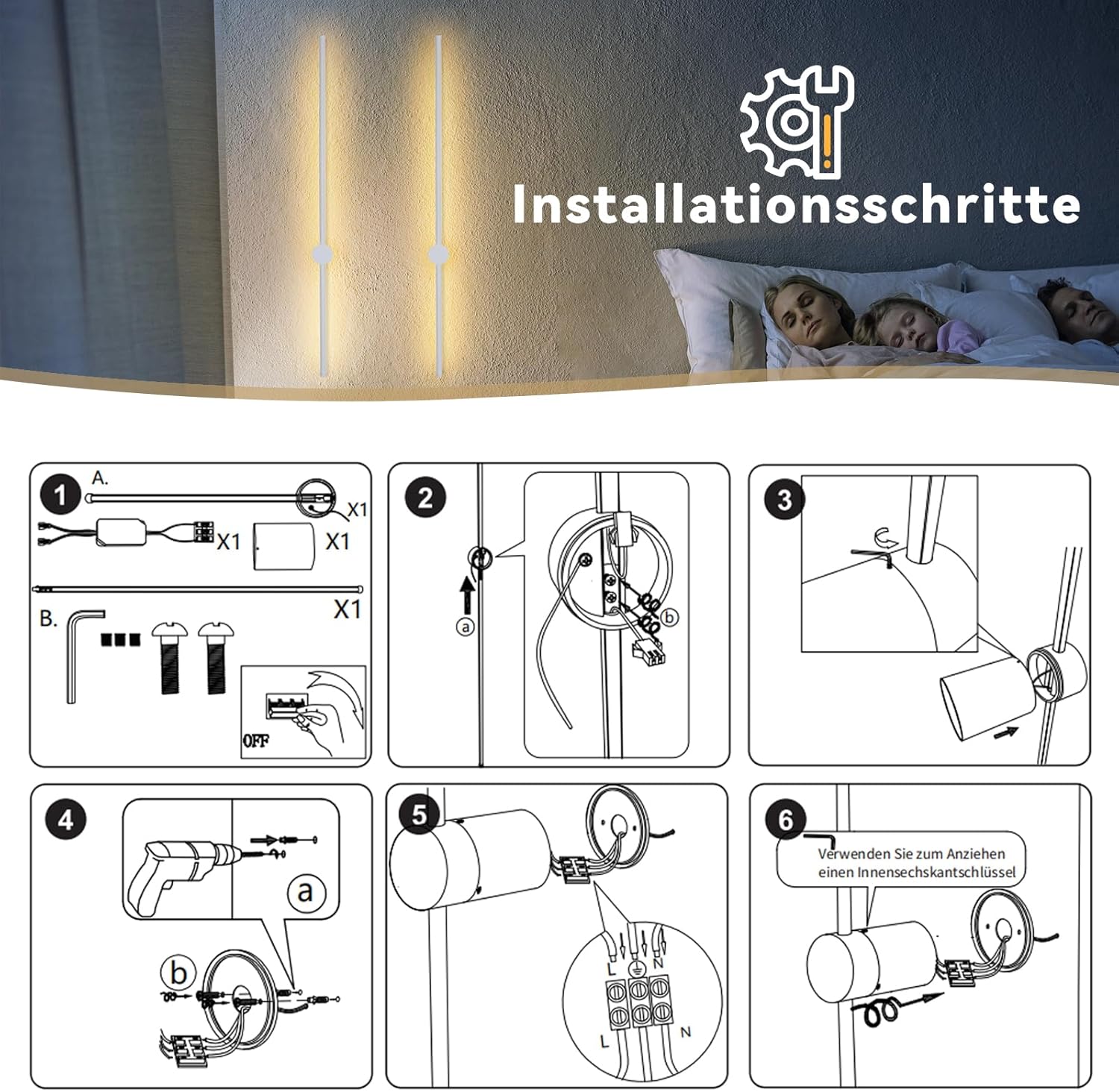 Installationsschritte

1
A.
X1
X1
X1
X1
B.
OFF

2
a
b

3

4
a
b

5
L
N
L
N

6
Verwenden Sie zum Anziehen einen Innensechskantschlüssel