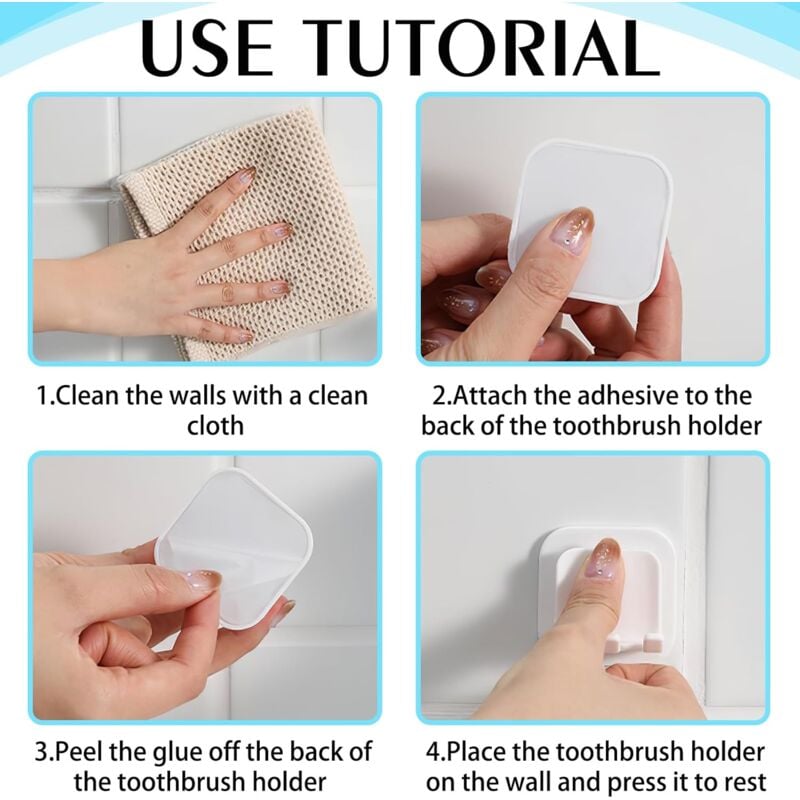 USE TUTORIAL

1.Clean the walls with a clean cloth

2.Attach the adhesive to the back of the toothbrush holder

3.Peel the glue off the back of the toothbrush holder

4.Place the toothbrush holder on the wall and press it to rest