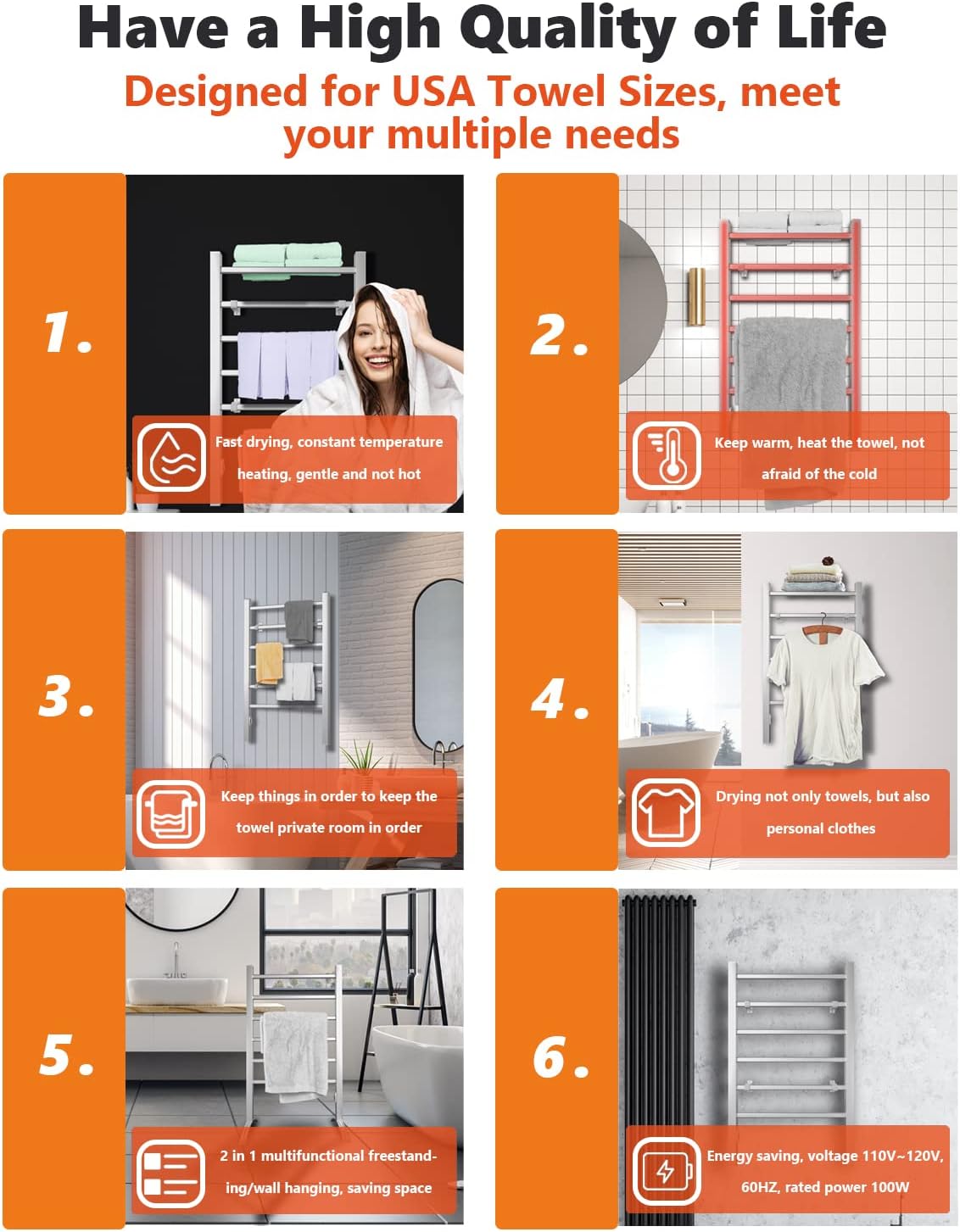 Have a High Quality of Life

Designed for USA Towel Sizes, meet your multiple needs

1.

Fast drying, constant temperature heating, gentle and not hot

2.

Keep warm, heat the towel, not afraid of the cold

3.

Keep things in order to keep the towel private room in order

4.

Drying not only towels, but also personal clothes

5.

2 in 1 multifunctional freestanding/wall hanging, saving space

6.

Energy saving, voltage 110V~120V, 60HZ, rated power 100W