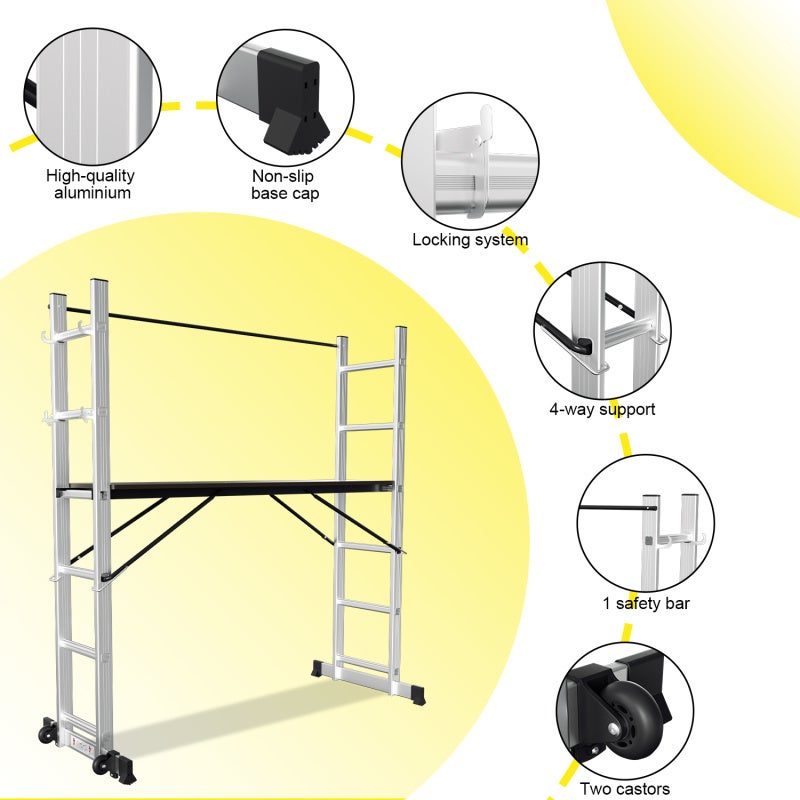 High-quality aluminium

Non-slip base cap

Locking system

4-way support

1 safety bar

Two castors