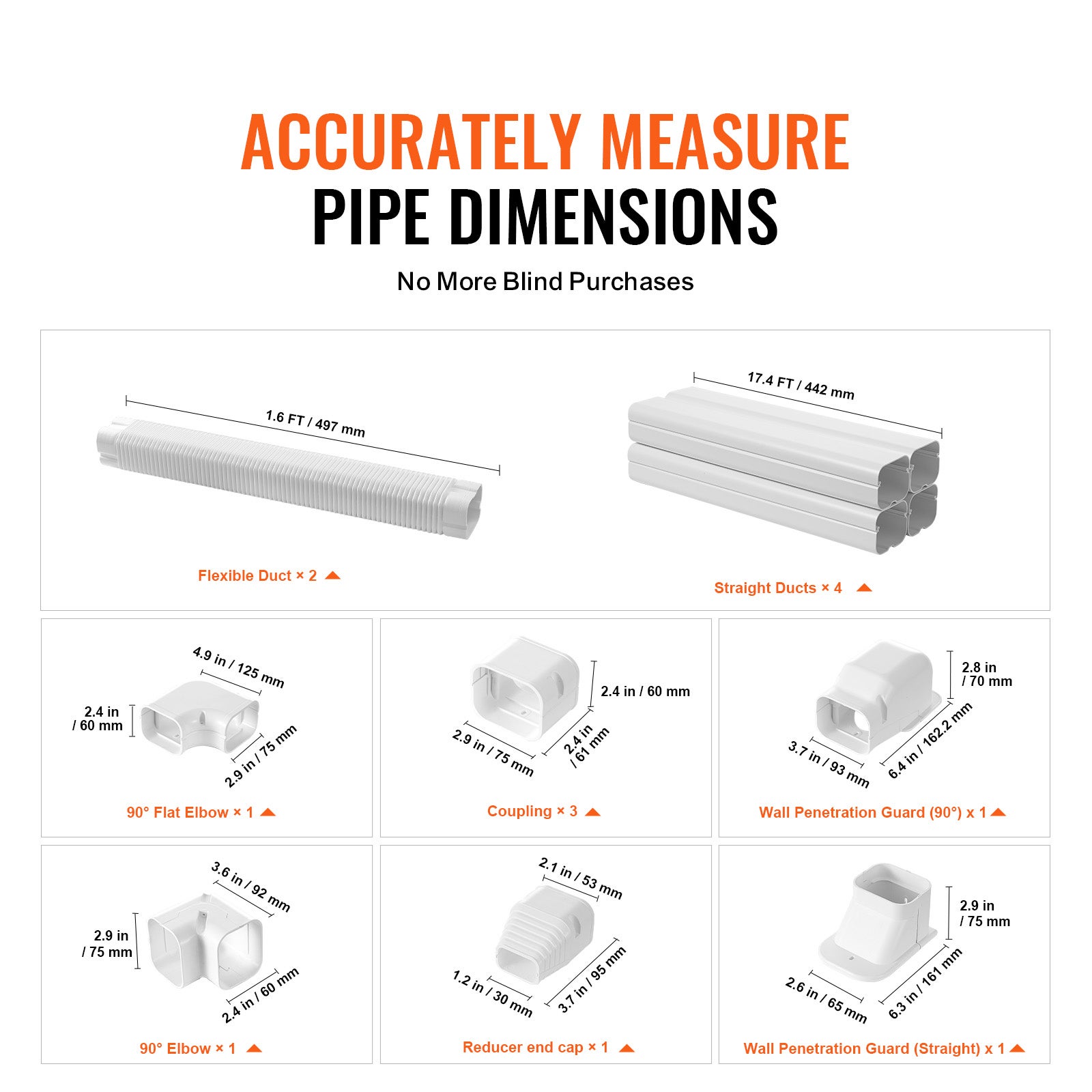 ACCURATELY MEASURE
PIPE DIMENSIONS

No More Blind Purchases

1.6 FT / 497 mm

Flexible Duct × 2

17.4 FT / 442 mm

Straight Ducts × 4

4.9 in / 125 mm
2.4 in / 60 mm
2.9 in / 75 mm

90° Flat Elbow × 1

2.4 in / 60 mm
2.9 in / 75 mm
2.4 in / 61 mm

Coupling × 3

2.8 in / 70 mm
3.7 in / 93 mm
6.4 in / 162.2 mm

Wall Penetration Guard (90°) x 1

3.6 in / 92 mm
2.9 in / 75 mm
2.4 in / 60 mm

90° Elbow × 1

2.1 in / 53 mm
1.2 in / 30 mm
3.7 in / 95 mm

Reducer end cap × 1

2.9 in / 75 mm
2.6 in / 65 mm
6.3 in / 161 mm

Wall Penetration Guard (Straight) x 1