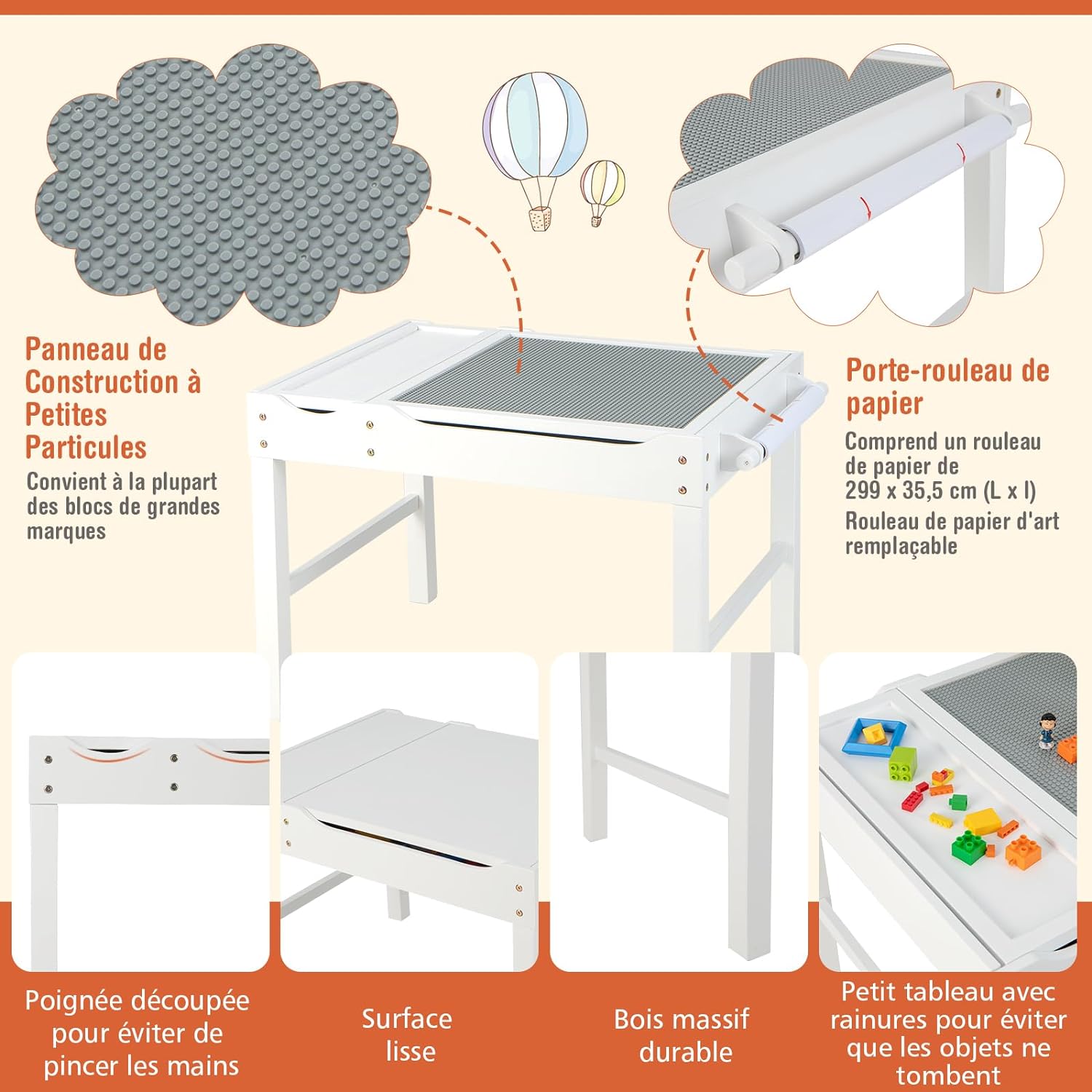 Panneau de Construction à Petites Particules

Convient à la plupart des blocs de grandes marques

Porte-rouleau de papier

Comprend un rouleau de papier de 299 x 35,5 cm (L x l)

Rouleau de papier d'art remplaçable

Poignée découpée pour éviter de pincer les mains

Surface lisse

Bois massif durable

Petit tableau avec rainures pour éviter que les objets ne tombent