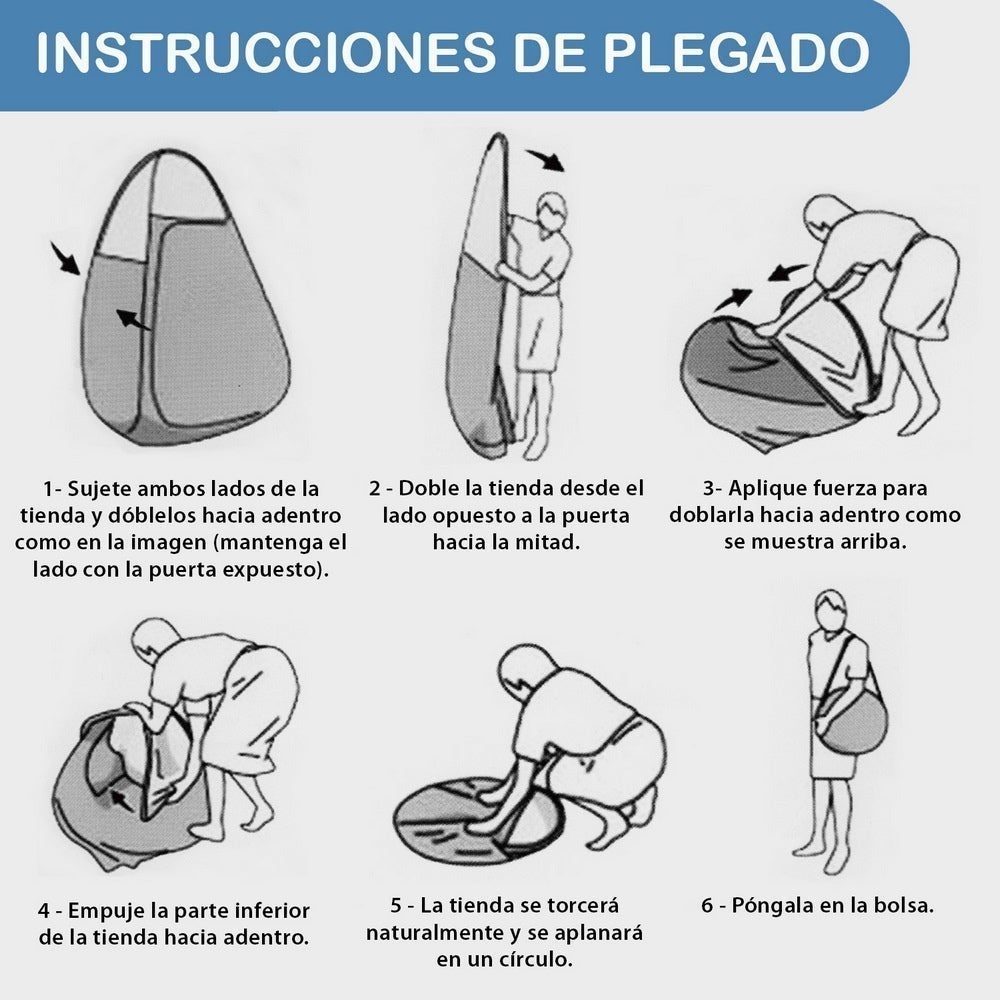 INSTRUCCIONES DE PLEGADO

1- Sujete ambos lados de la tienda y dóblelos hacia adentro como en la imagen (mantenga el lado con la puerta expuesto).

2 - Doble la tienda desde el lado opuesto a la puerta hacia la mitad.

3- Aplique fuerza para doblarla hacia adentro como se muestra arriba.

4 - Empuje la parte inferior de la tienda hacia adentro.

5 - La tienda se torcerá naturalmente y se aplanará en un círculo.

6 - Póngala en la bolsa.