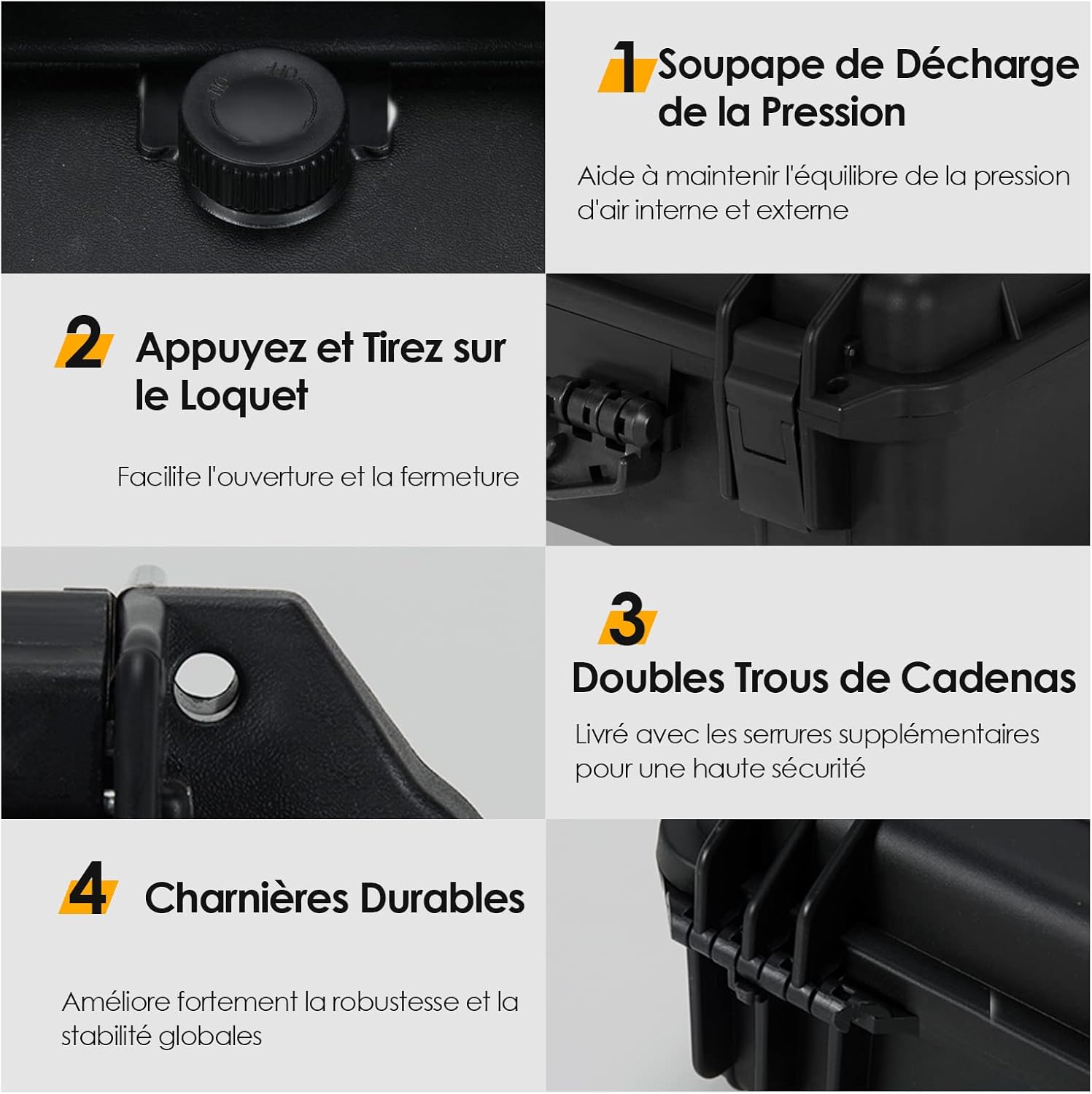 1 Soupape de Décharge de la Pression

Aide à maintenir l'équilibre de la pression d'air interne et externe

2 Appuyez et Tirez sur le Loquet

Facilite l'ouverture et la fermeture

3

Doubles Trous de Cadenas

Livré avec les serrures supplémentaires pour une haute sécurité

4 Charnières Durables

Améliore fortement la robustesse et la stabilité globales