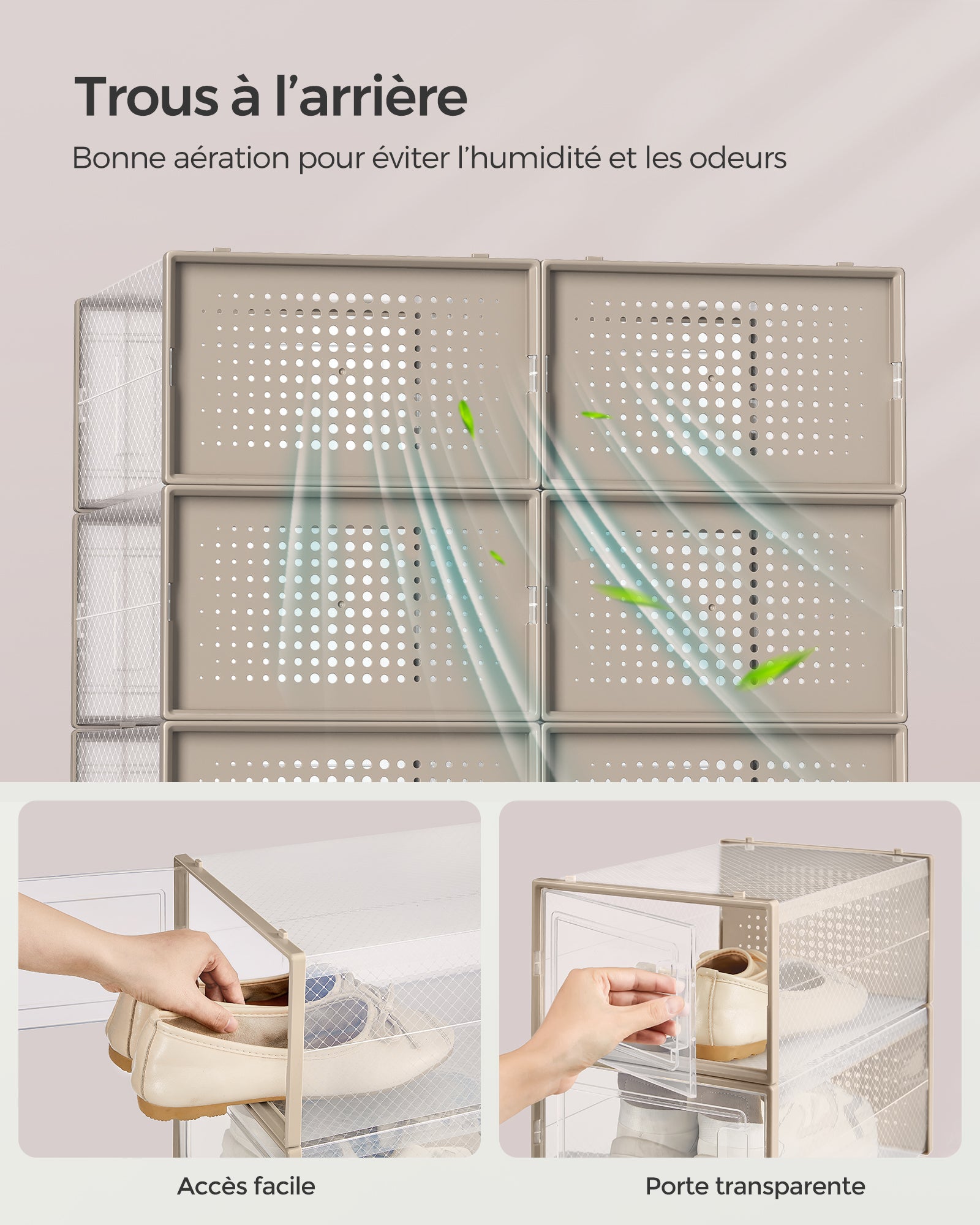 Trous à l’arrière

Bonne aération pour éviter l’humidité et les odeurs

Accès facile

Porte transparente