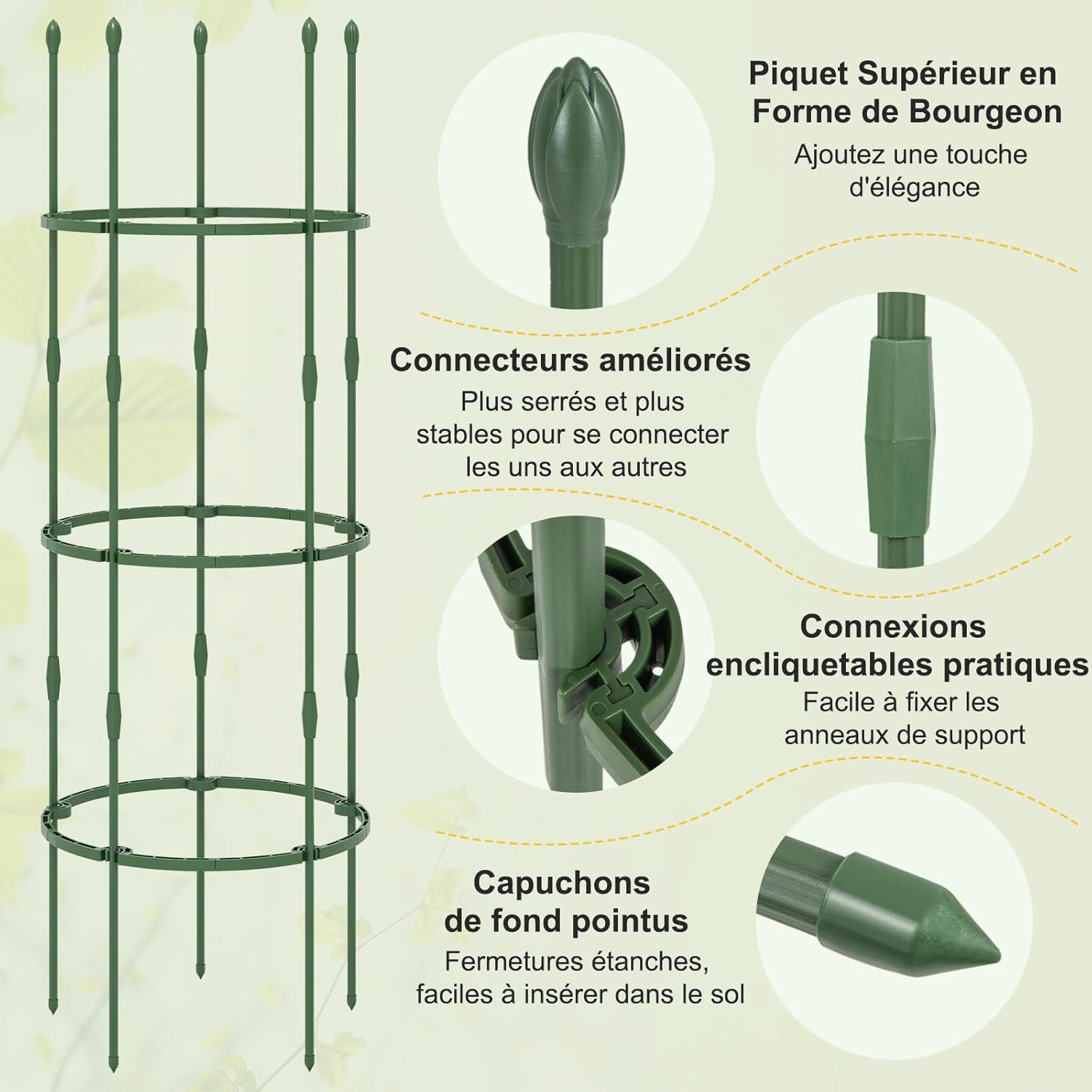 Piquet Supérieur en Forme de Bourgeon

Ajoutez une touche d'élégance

Connecteurs améliorés

Plus serrés et plus stables pour se connecter les uns aux autres

Connexions encliquetables pratiques

Facile à fixer les anneaux de support

Capuchons de fond pointus

Fermetures étanches, faciles à insérer dans le sol