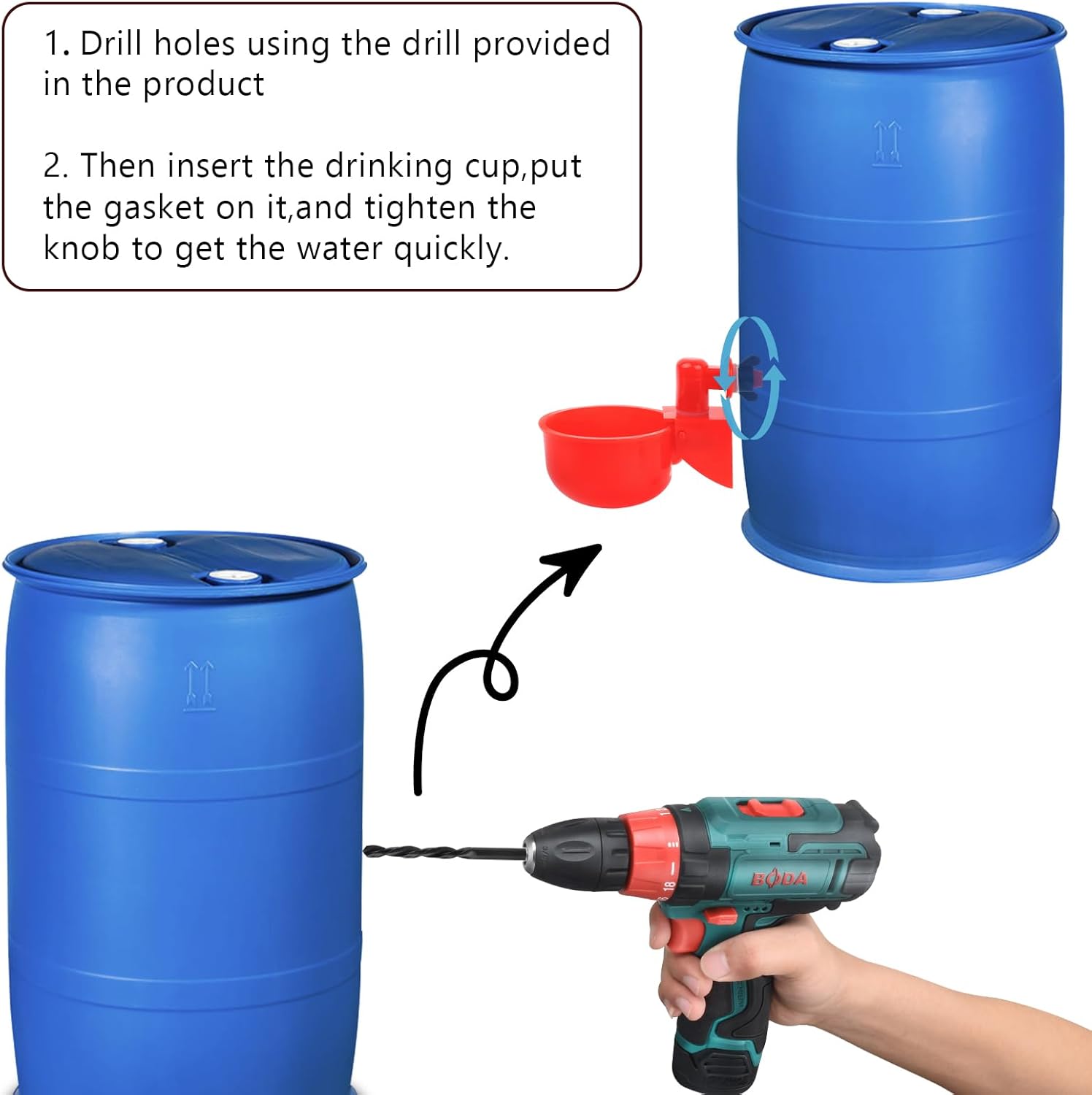 1. Drill holes using the drill provided in the product

2. Then insert the drinking cup,put the gasket on it,and tighten the knob to get the water quickly.

BODA

18