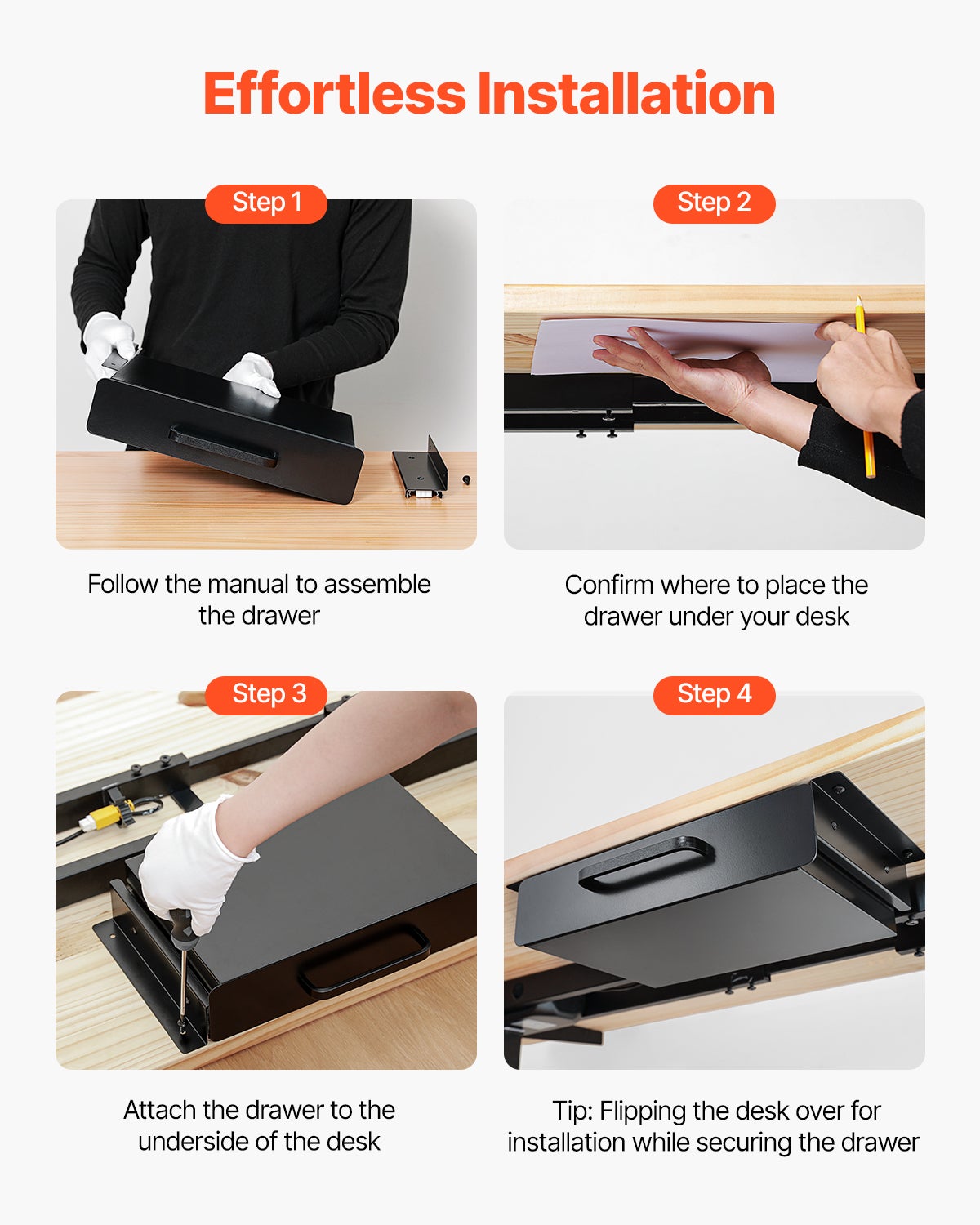 Effortless Installation

Step 1

Follow the manual to assemble the drawer

Step 2

Confirm where to place the drawer under your desk

Step 3

Attach the drawer to the underside of the desk

Step 4

Tip: Flipping the desk over for installation while securing the drawer