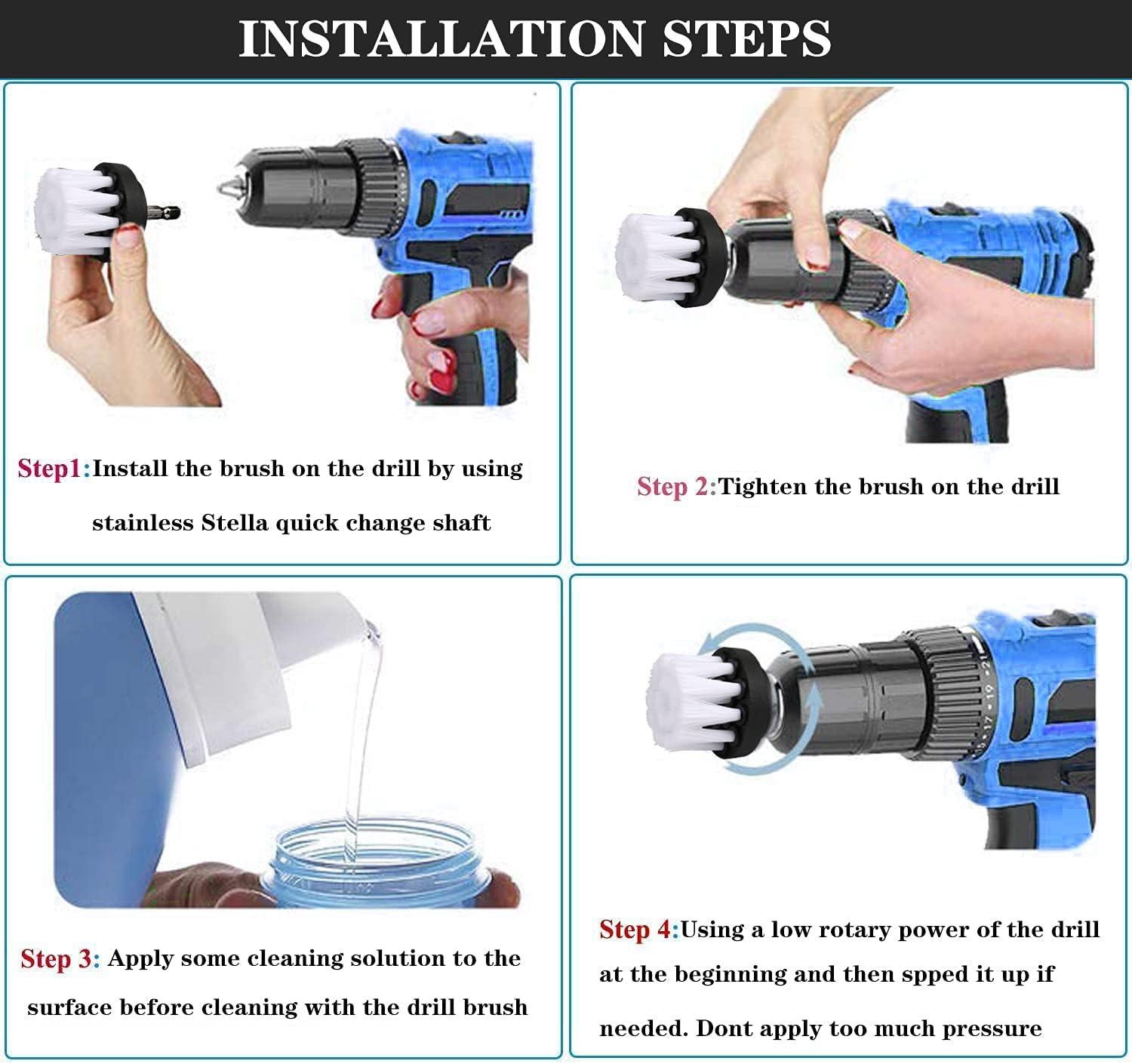 INSTALLATION STEPS

Step1:Install the brush on the drill by using stainless Stella quick change shaft

Step 2:Tighten the brush on the drill

Step 3: Apply some cleaning solution to the surface before cleaning with the drill brush

Step 4:Using a low rotary power of the drill at the beginning and then spped it up if needed. Dont apply too much pressure