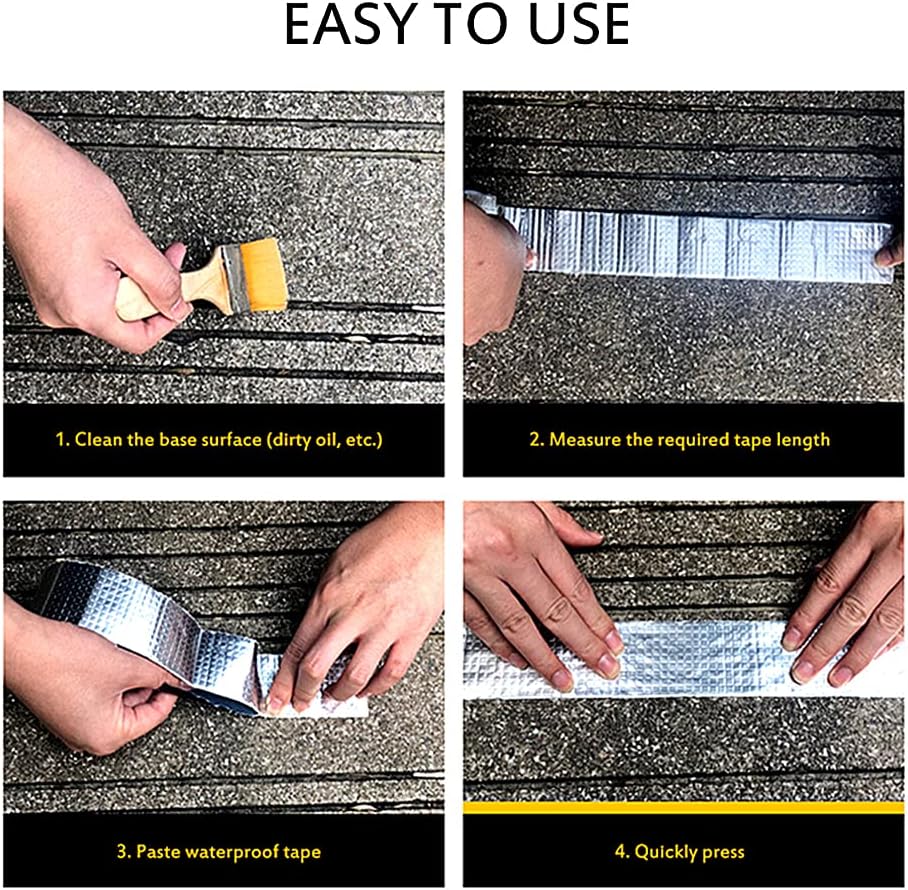 EASY TO USE

1. Clean the base surface (dirty oil, etc.)

2. Measure the required tape length

3. Paste waterproof tape

4. Quickly press