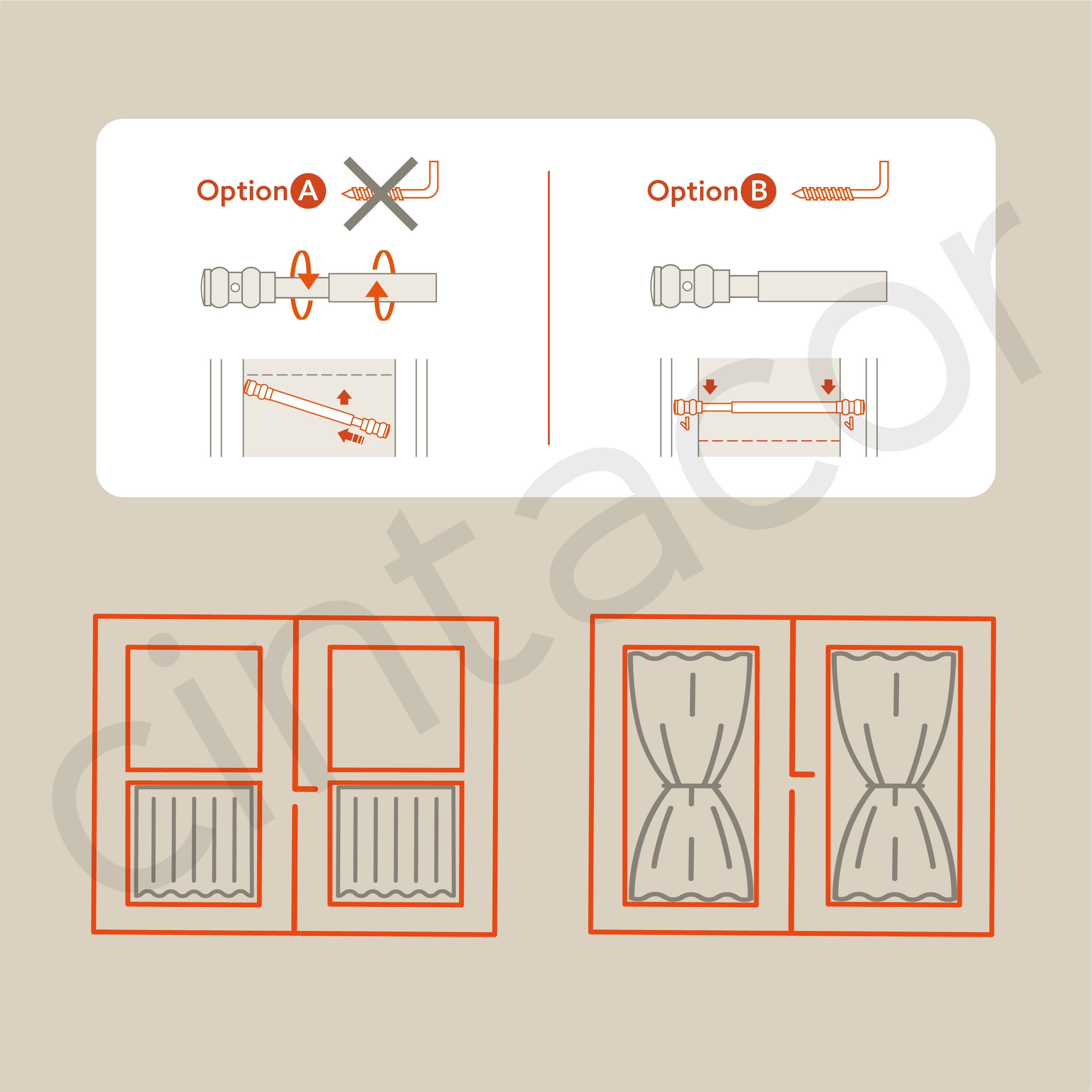 Option A

Option B

cintacor