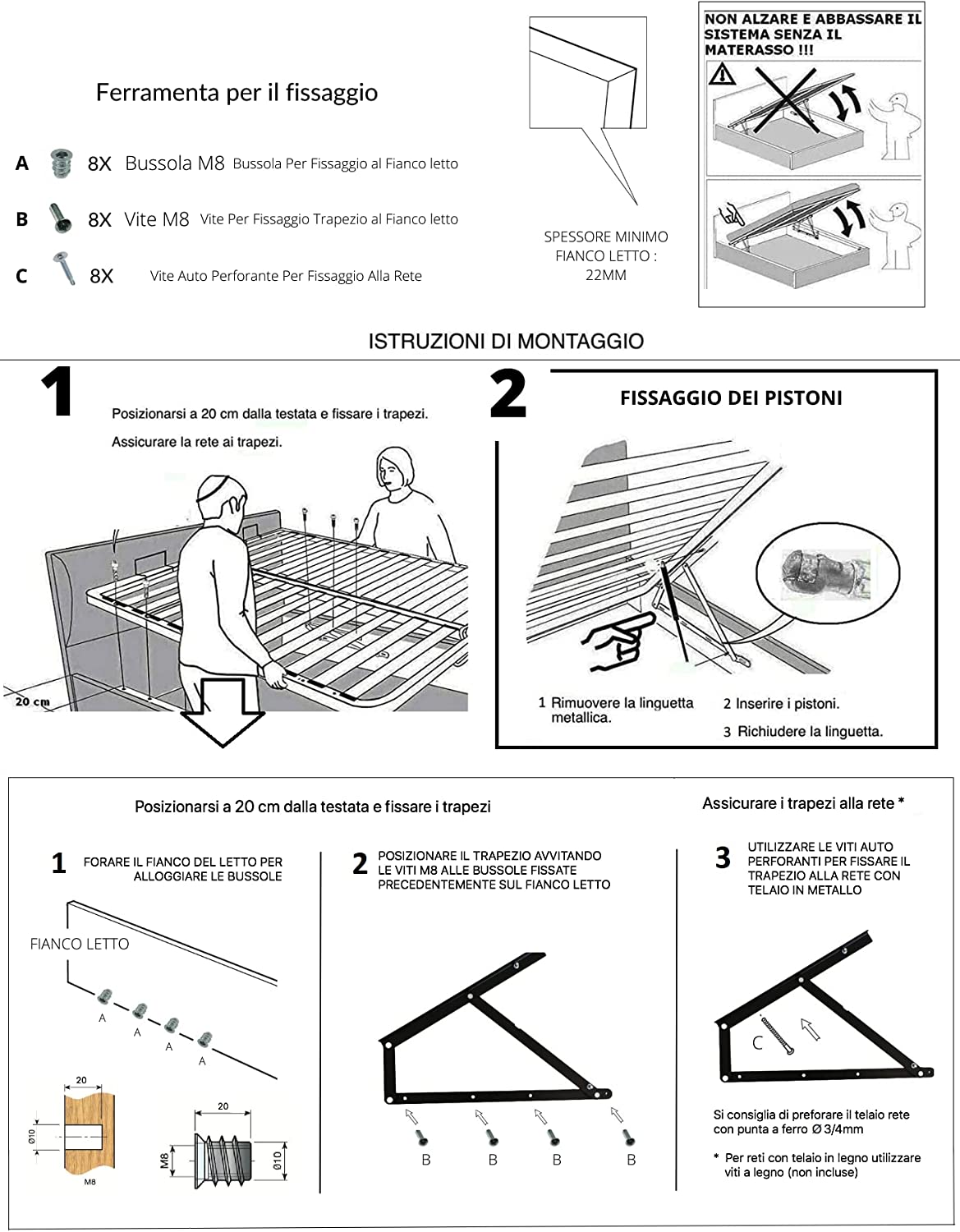 Ferramenta per il fissaggio

A 8X Bussola M8 Bussola Per Fissaggio al Fianco letto

B 8X Vite M8 Vite Per Fissaggio Trapezio al Fianco letto

C 8X Vite Auto Perforante Per Fissaggio Alla Rete

SPESSORE MINIMO FIANCO LETTO : 22MM

NON ALZARE E ABBASSARE IL SISTEMA SENZA IL MATERASSO !!!

ISTRUZIONI DI MONTAGGIO

1

Posizionarsi a 20 cm dalla testata e fissare i trapezi.

Assicurare la rete ai trapezi.

20 cm

2

FISSAGGIO DEI PISTONI

1 Rimuovere la linguetta metallica.

2 Inserire i pistoni.

3 Richiudere la linguetta.

Posizionarsi a 20 cm dalla testata e fissare i trapezi

Assicurare i trapezi alla rete *

1 FORARE IL FIANCO DEL LETTO PER ALLOGGIARE LE BUSSOLE

FIANCO LETTO

A A A A

20

Ø10

M8

20

M8

Ø10

2 POSIZIONARE IL TRAPEZIO AVVITANDO LE VITI M8 ALLE BUSSOLE FISSATE PRECEDENTEMENTE SUL FIANCO LETTO

B B B B

3 UTILIZZARE LE VITI AUTO PERFORANTI PER FISSARE IL TRAPEZIO ALLA RETE CON TELAIO IN METALLO

C

Si consiglia di preforare il telaio rete con punta a ferro Ø 3/4mm

* Per reti con telaio in legno utilizzare viti a legno (non incluse)