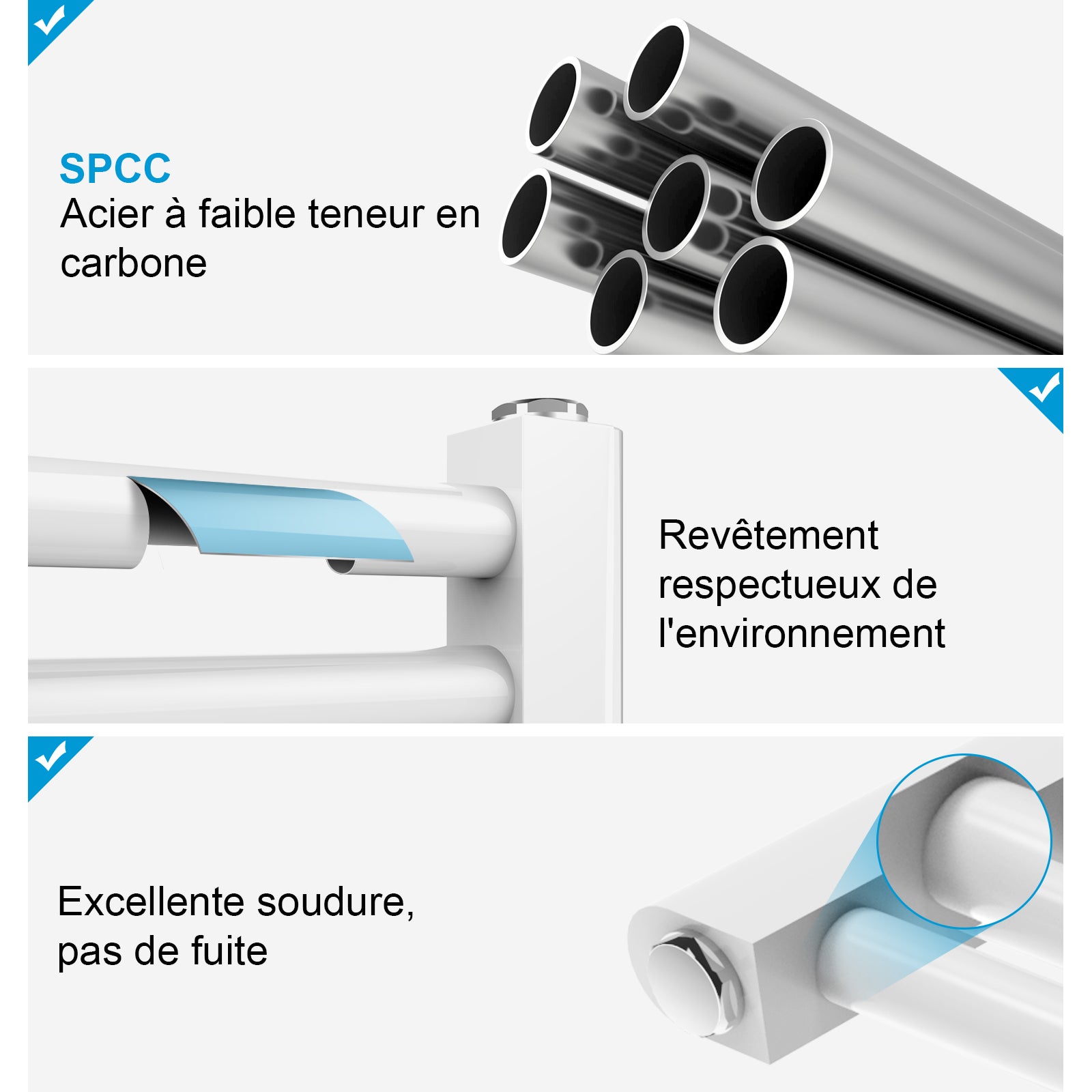 SPCC
Acier à faible teneur en carbone

Revêtement respectueux de l'environnement

Excellente soudure, pas de fuite