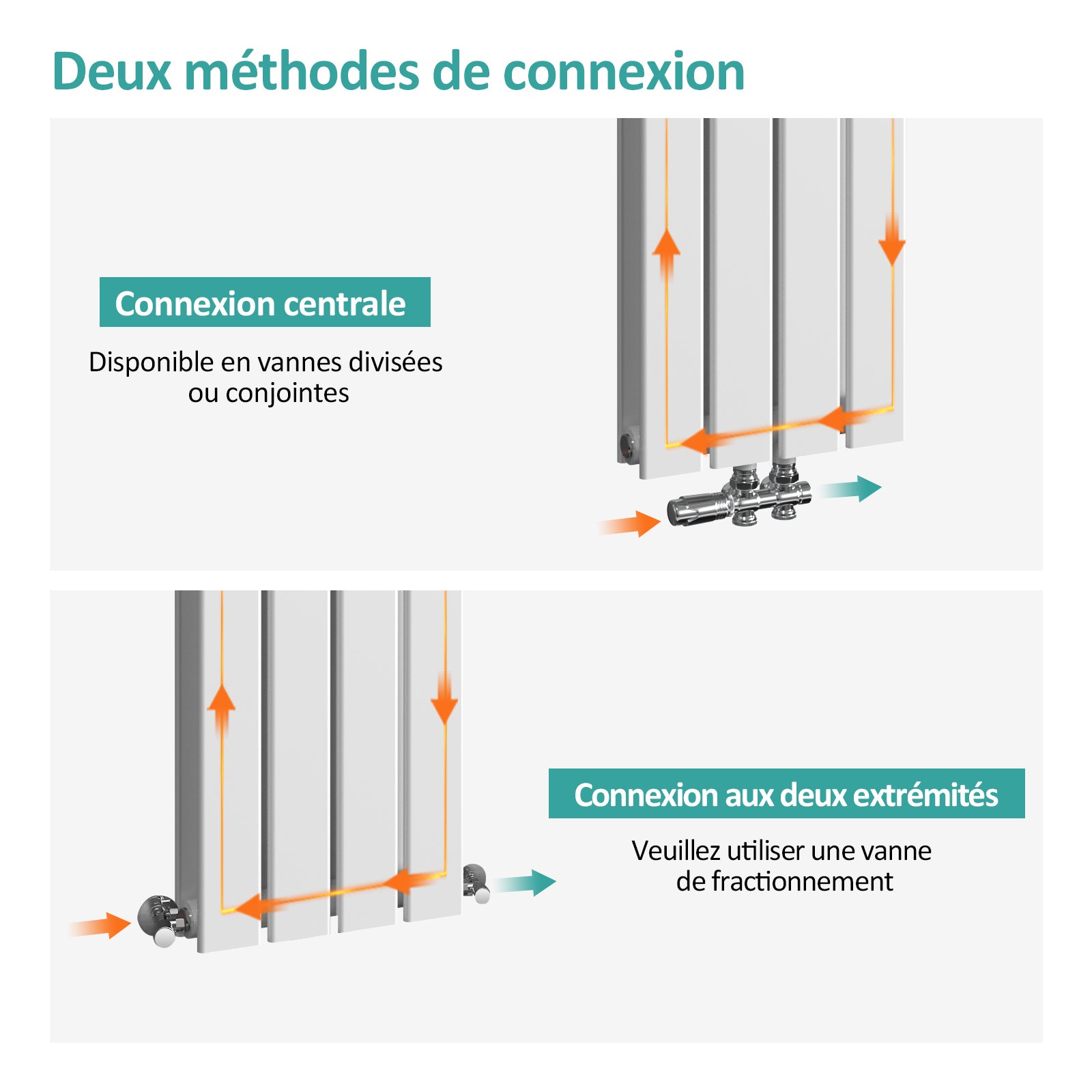 Deux méthodes de connexion

Connexion centrale

Disponible en vannes divisées ou conjointes

Connexion aux deux extrémités

Veuillez utiliser une vanne de fractionnement