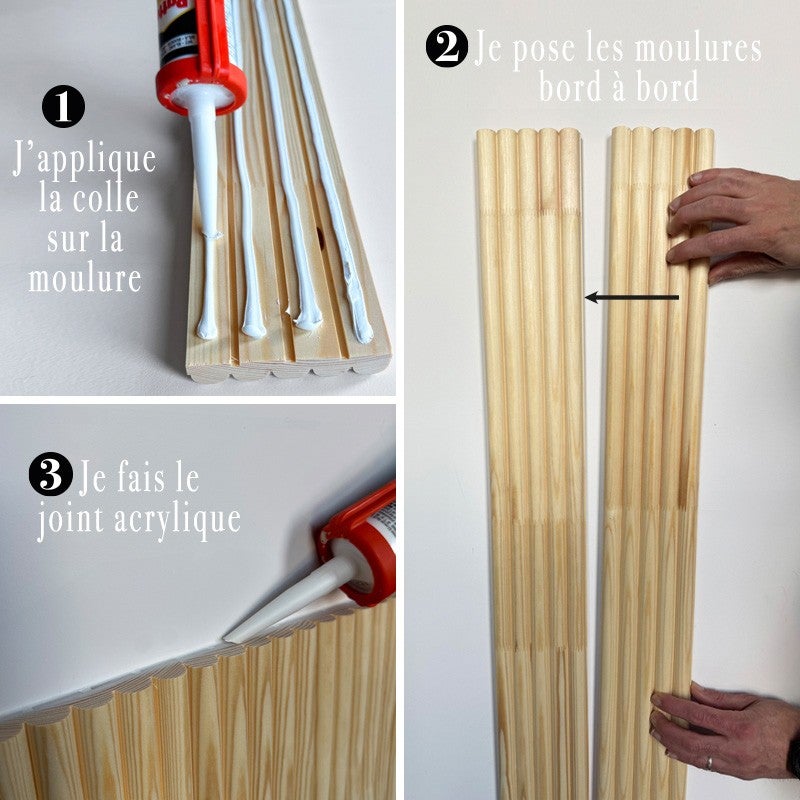 1 J'applique la colle sur la moulure

2 Je pose les moulures bord à bord

3 Je fais le joint acrylique