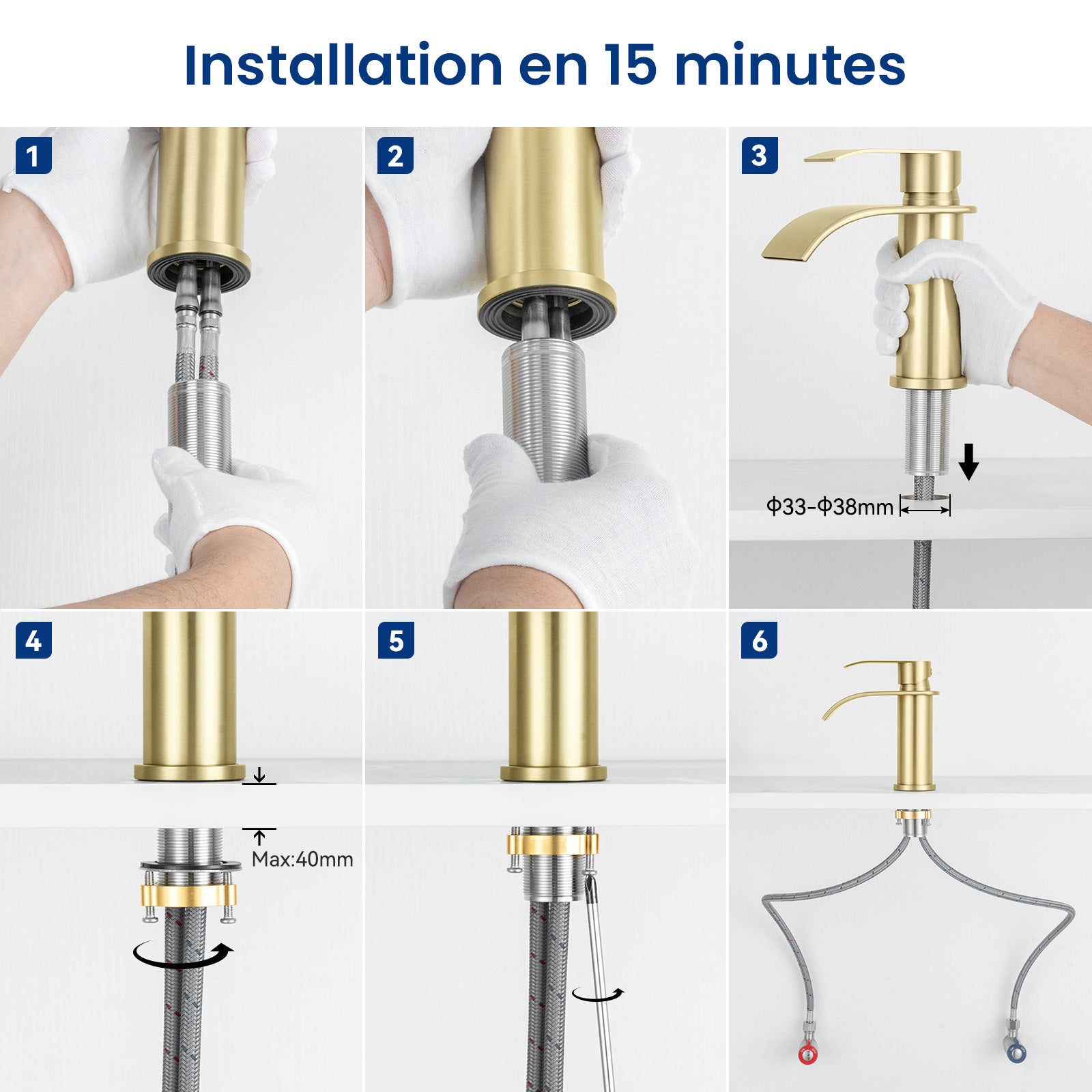 Installation en 15 minutes

1

2

3

Φ33-Φ38mm

4

Max:40mm

5

6