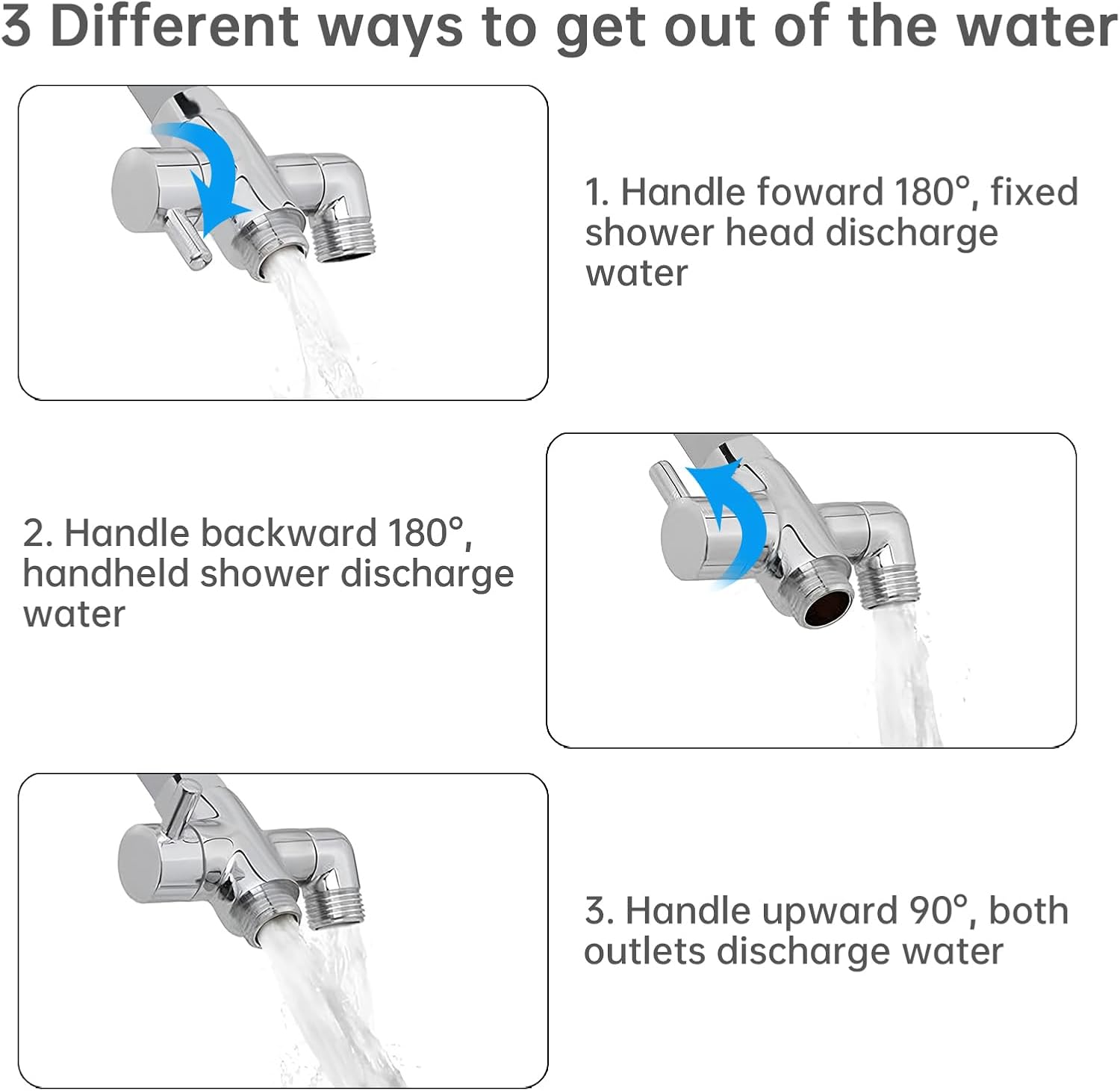 3 Different ways to get out of the water

1. Handle foward 180°, fixed shower head discharge water

2. Handle backward 180°, handheld shower discharge water

3. Handle upward 90°, both outlets discharge water