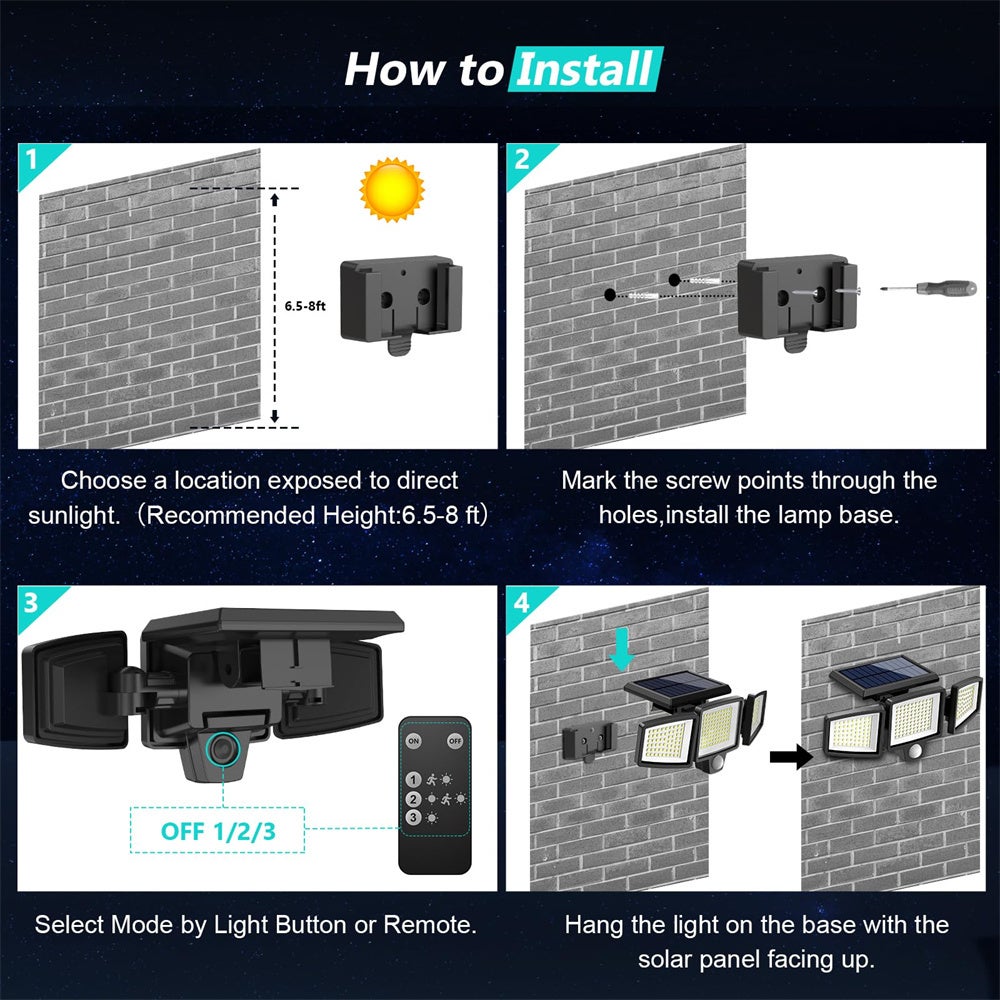 How to Install

1

6.5-8ft

Choose a location exposed to direct sunlight. （Recommended Height:6.5-8 ft）

2

Mark the screw points through the holes,install the lamp base.

3

ON OFF

1
2
3

OFF 1/2/3

Select Mode by Light Button or Remote.

4

Hang the light on the base with the solar panel facing up.