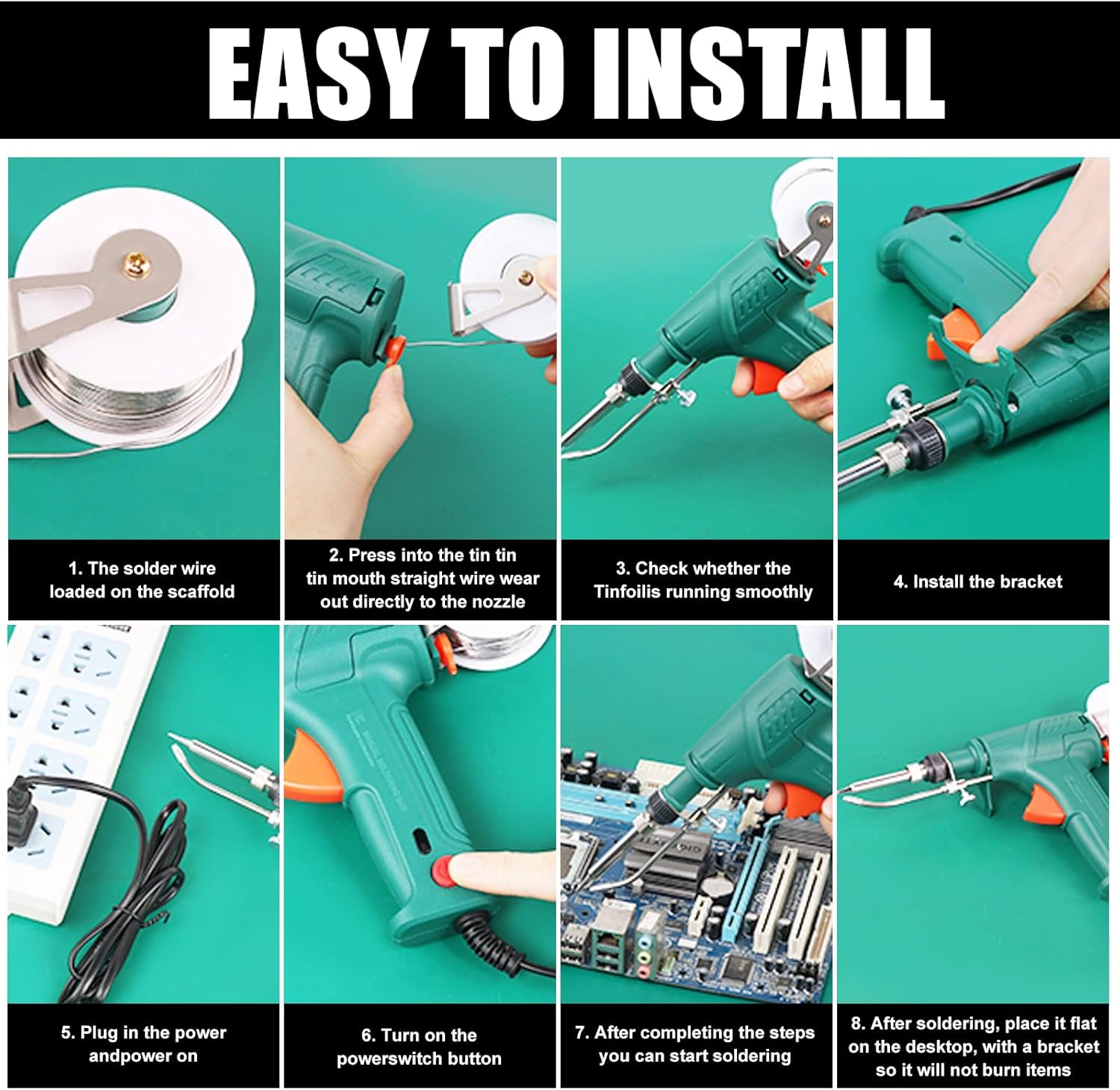 EASY TO INSTALL

1. The solder wire loaded on the scaffold

2. Press into the tin tin tin mouth straight wire wear out directly to the nozzle

3. Check whether the Tinfoilis running smoothly

4. Install the bracket

5. Plug in the power andpower on

6. Turn on the powerswitch button

7. After completing the steps you can start soldering

8. After soldering, place it flat on the desktop, with a bracket so it will not burn items