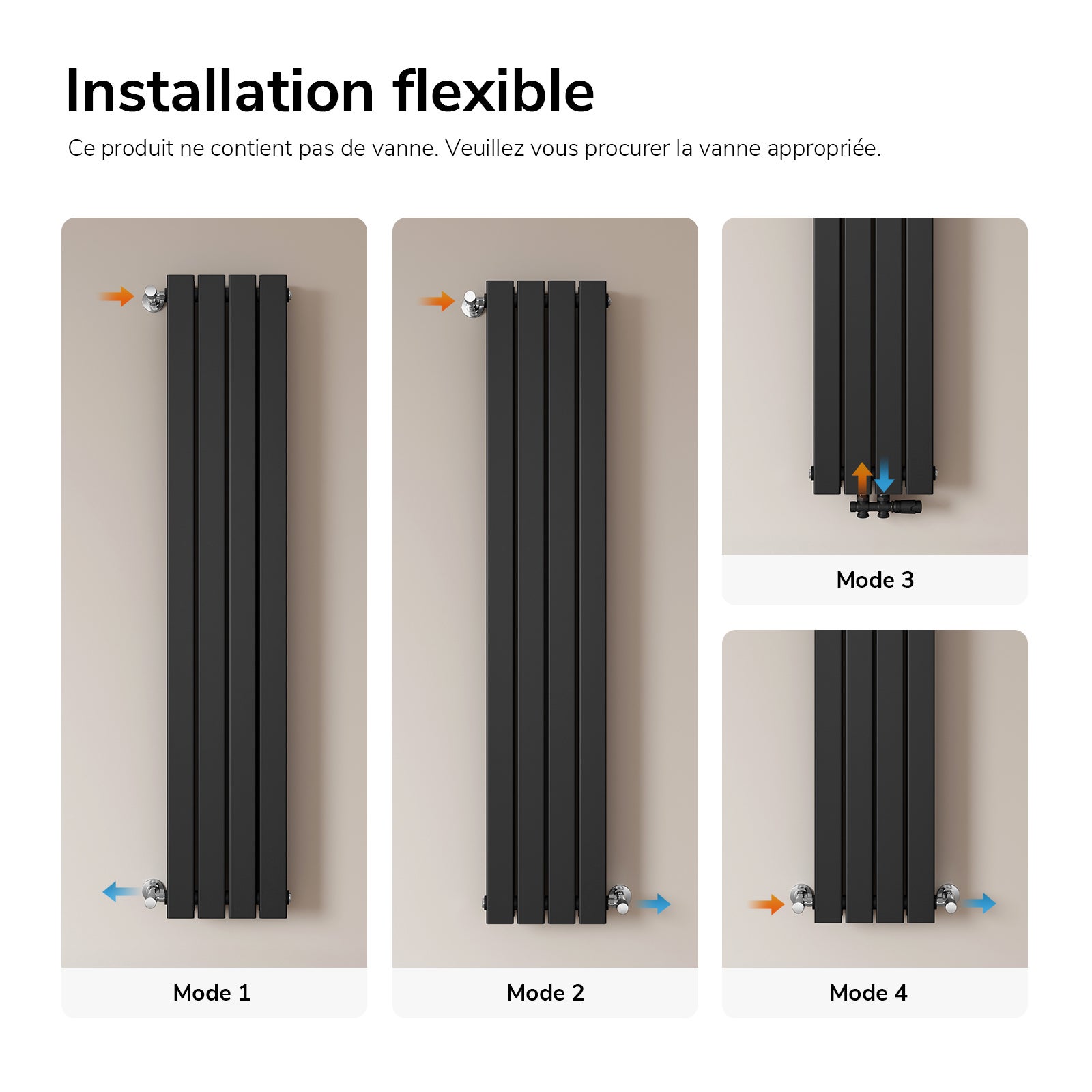 Installation flexible

Ce produit ne contient pas de vanne. Veuillez vous procurer la vanne appropriée.

Mode 1

Mode 2

Mode 3

Mode 4