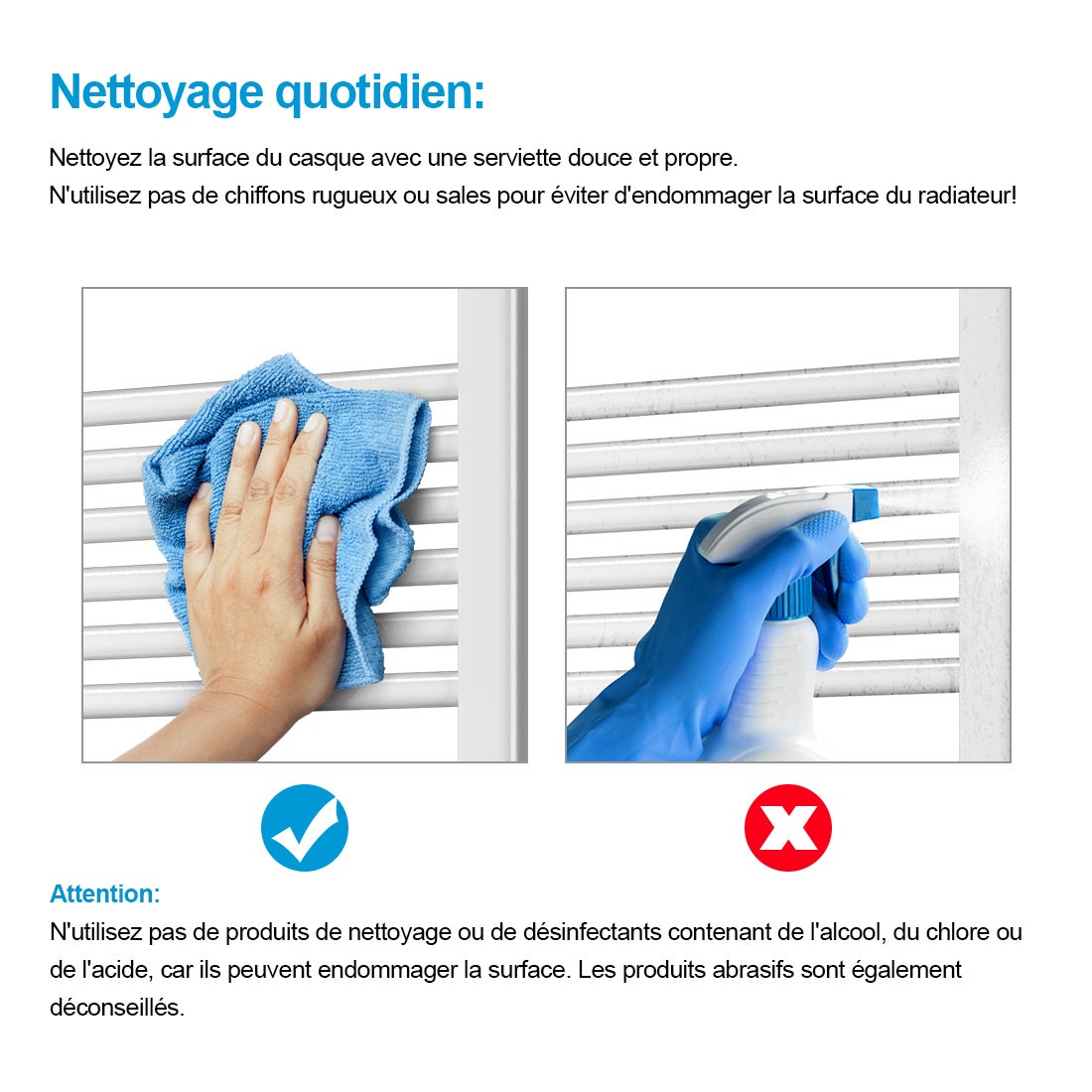 Nettoyage quotidien:

Nettoyez la surface du casque avec une serviette douce et propre.
N'utilisez pas de chiffons rugueux ou sales pour éviter d'endommager la surface du radiateur!

Attention:
N'utilisez pas de produits de nettoyage ou de désinfectants contenant de l'alcool, du chlore ou de l'acide, car ils peuvent endommager la surface. Les produits abrasifs sont également déconseillés.