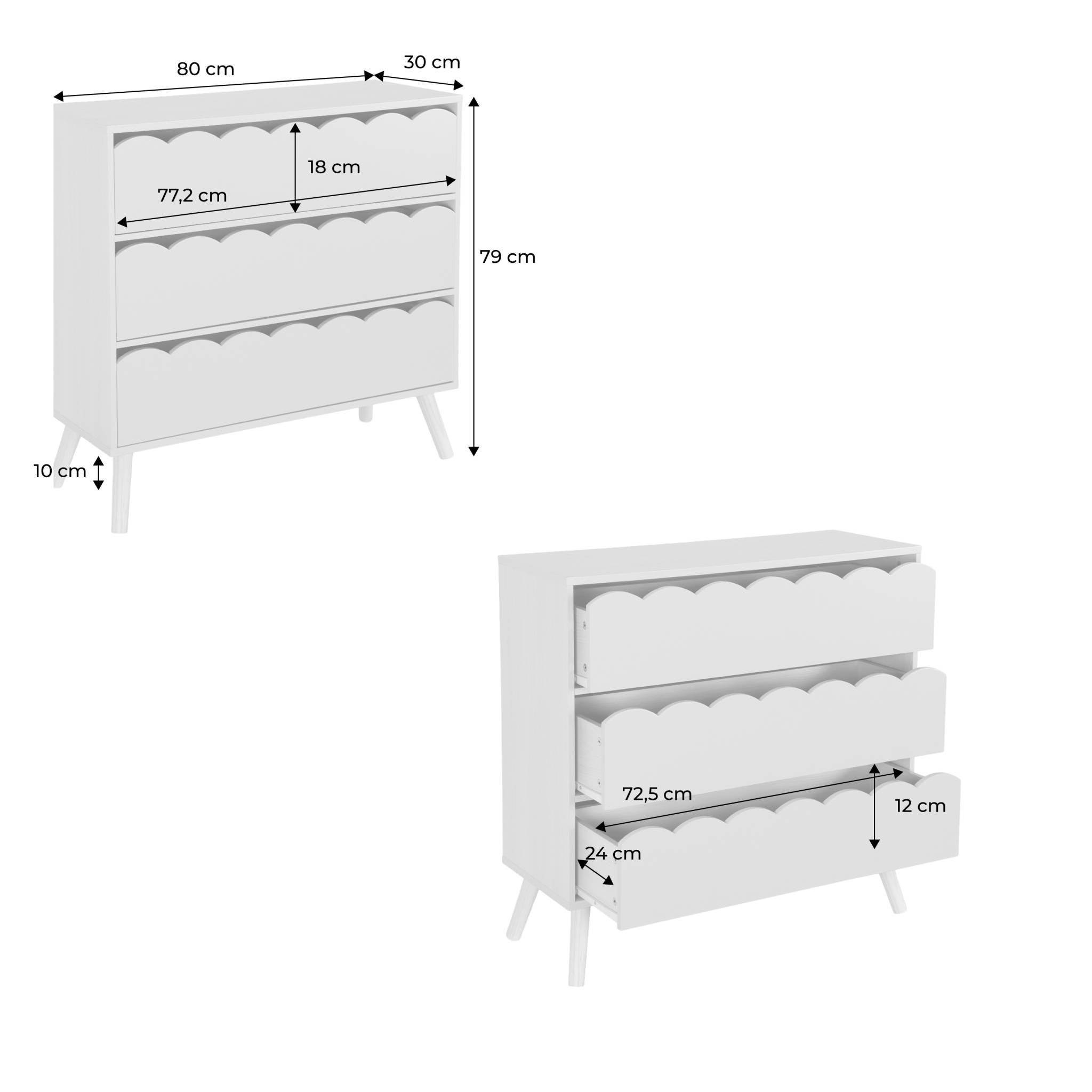 80 cm
30 cm
18 cm
77,2 cm
79 cm
10 cm

72,5 cm
12 cm
24 cm