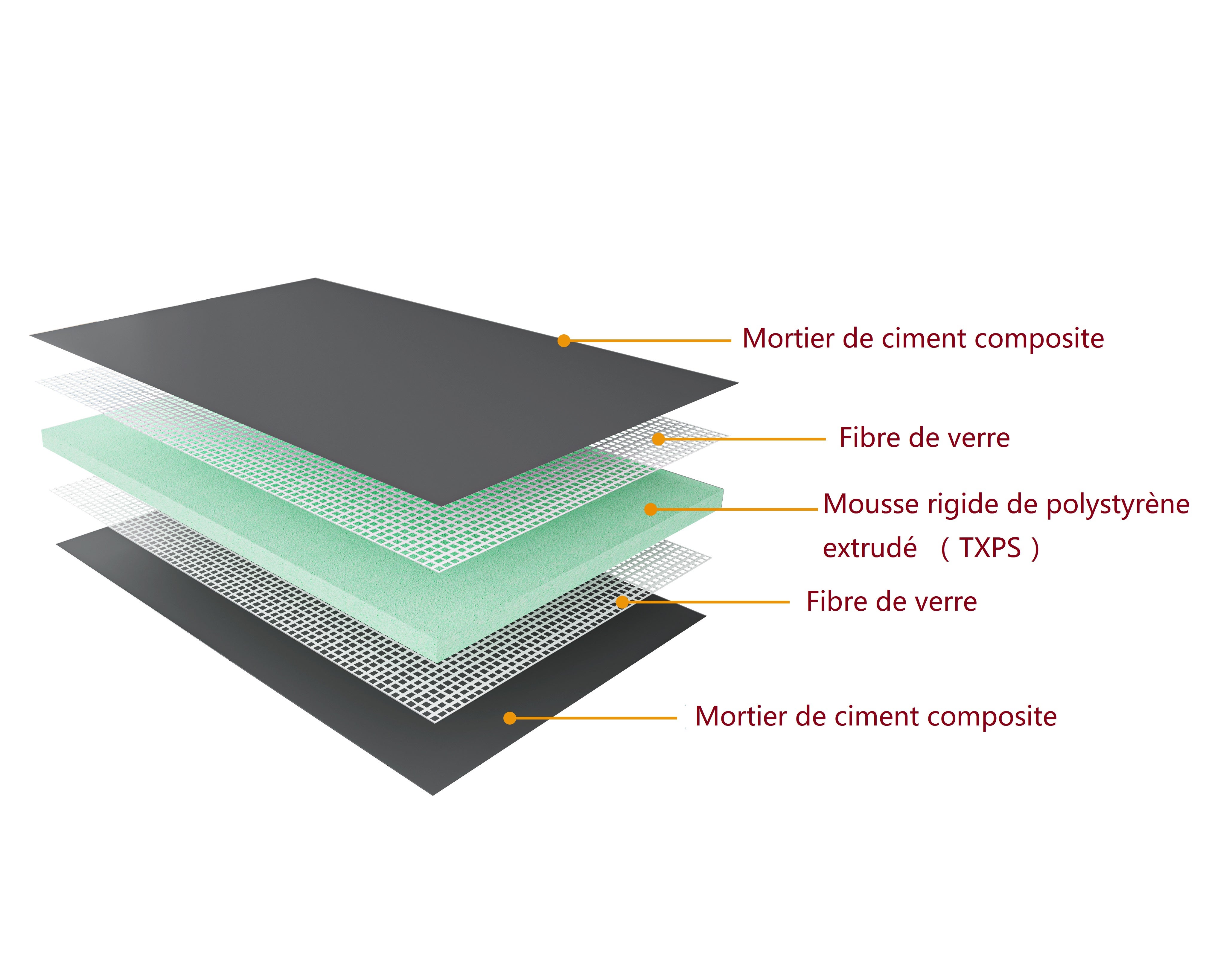 Mortier de ciment composite

Fibre de verre

Mousse rigide de polystyrène extrudé （TXPS）

Fibre de verre

Mortier de ciment composite