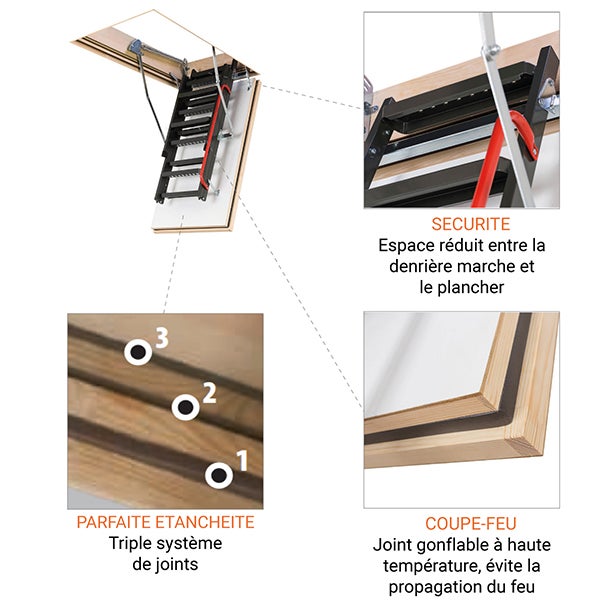 SECURITE
Espace réduit entre la denrière marche et le plancher

3
2
1

PARFAITE ETANCHEITE
Triple système de joints

COUPE-FEU
Joint gonflable à haute température, évite la propagation du feu