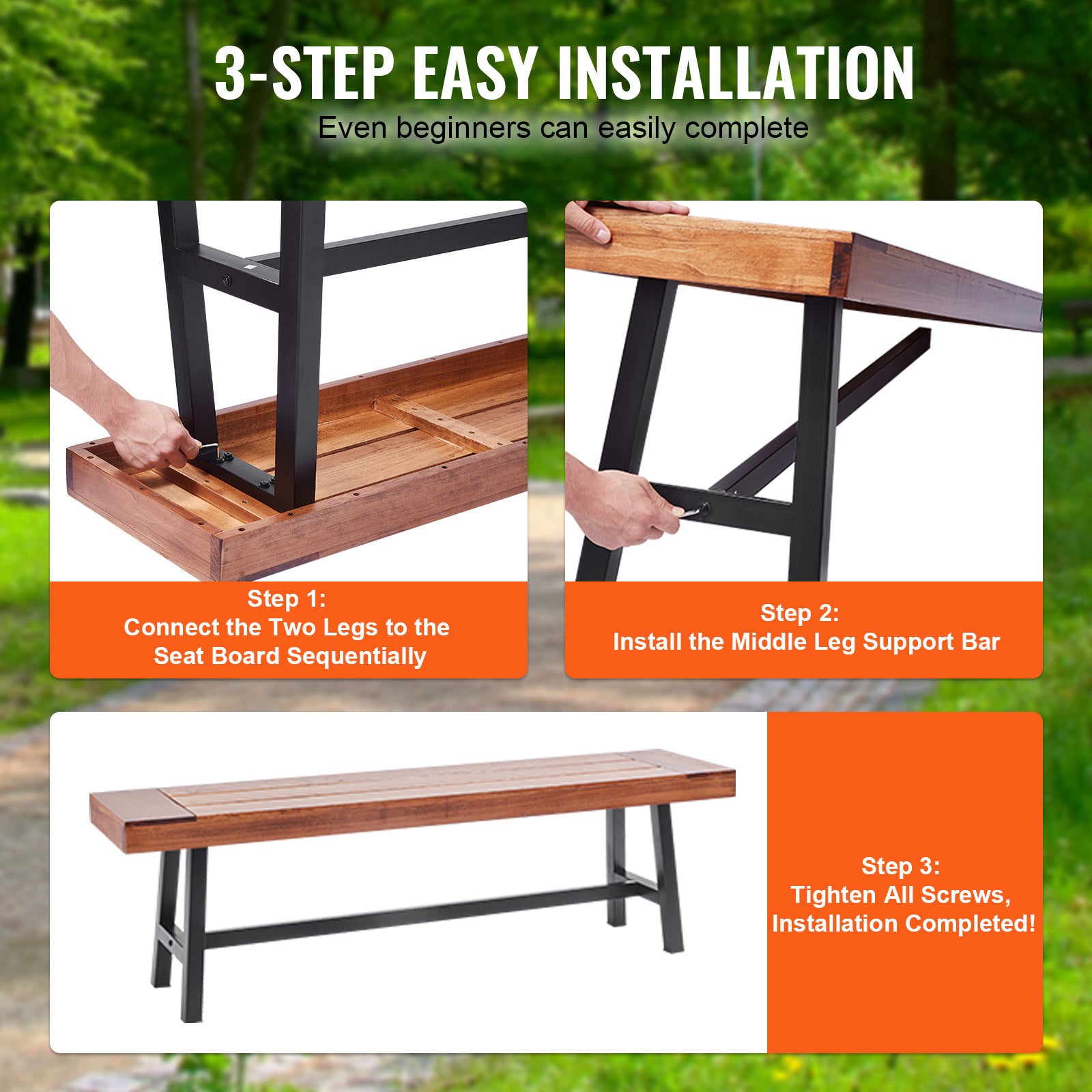 3-STEP EASY INSTALLATION
Even beginners can easily complete

Step 1:
Connect the Two Legs to the Seat Board Sequentially

Step 2:
Install the Middle Leg Support Bar

Step 3:
Tighten All Screws, Installation Completed!