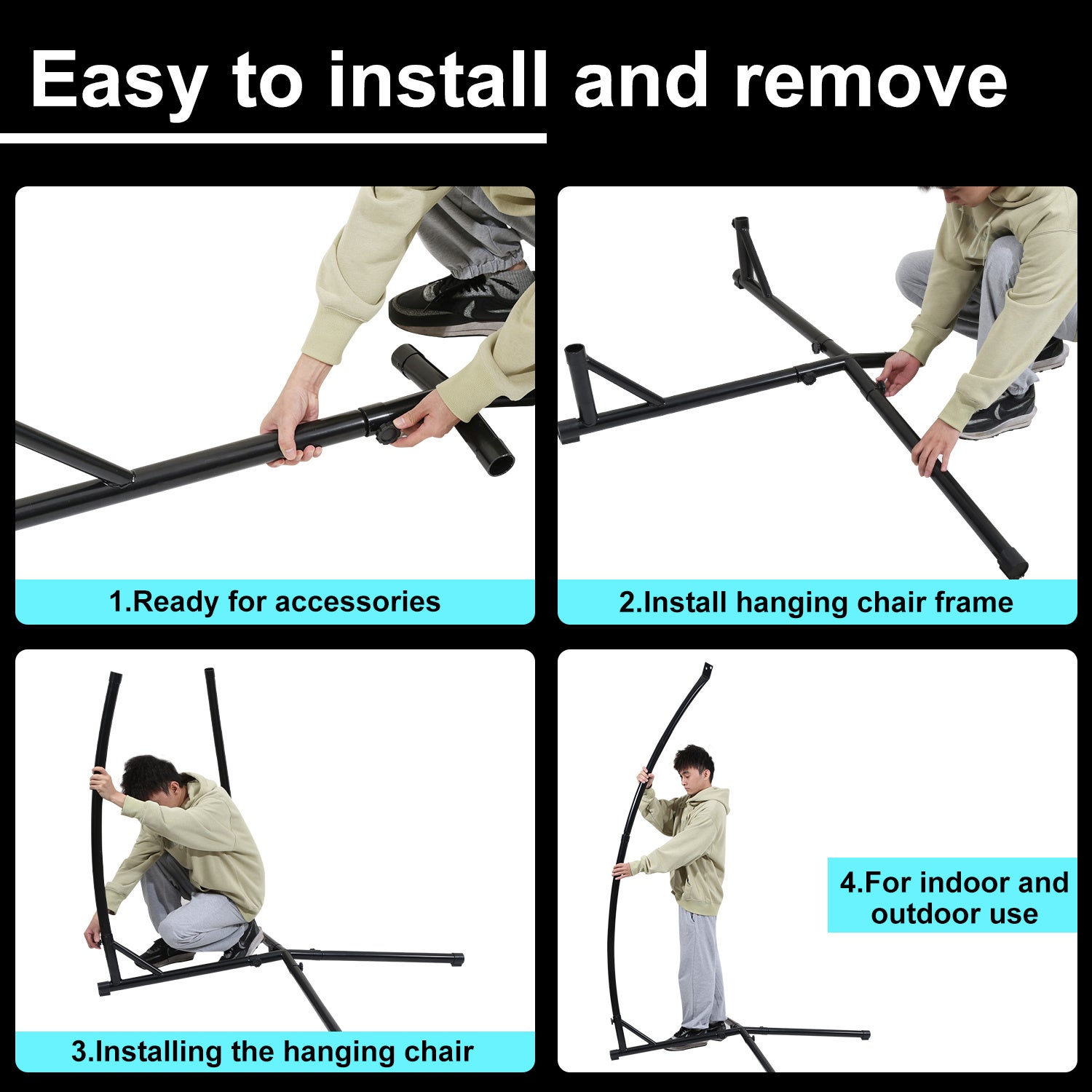 Easy to install and remove

1.Ready for accessories

2.Install hanging chair frame

3.Installing the hanging chair

4.For indoor and outdoor use