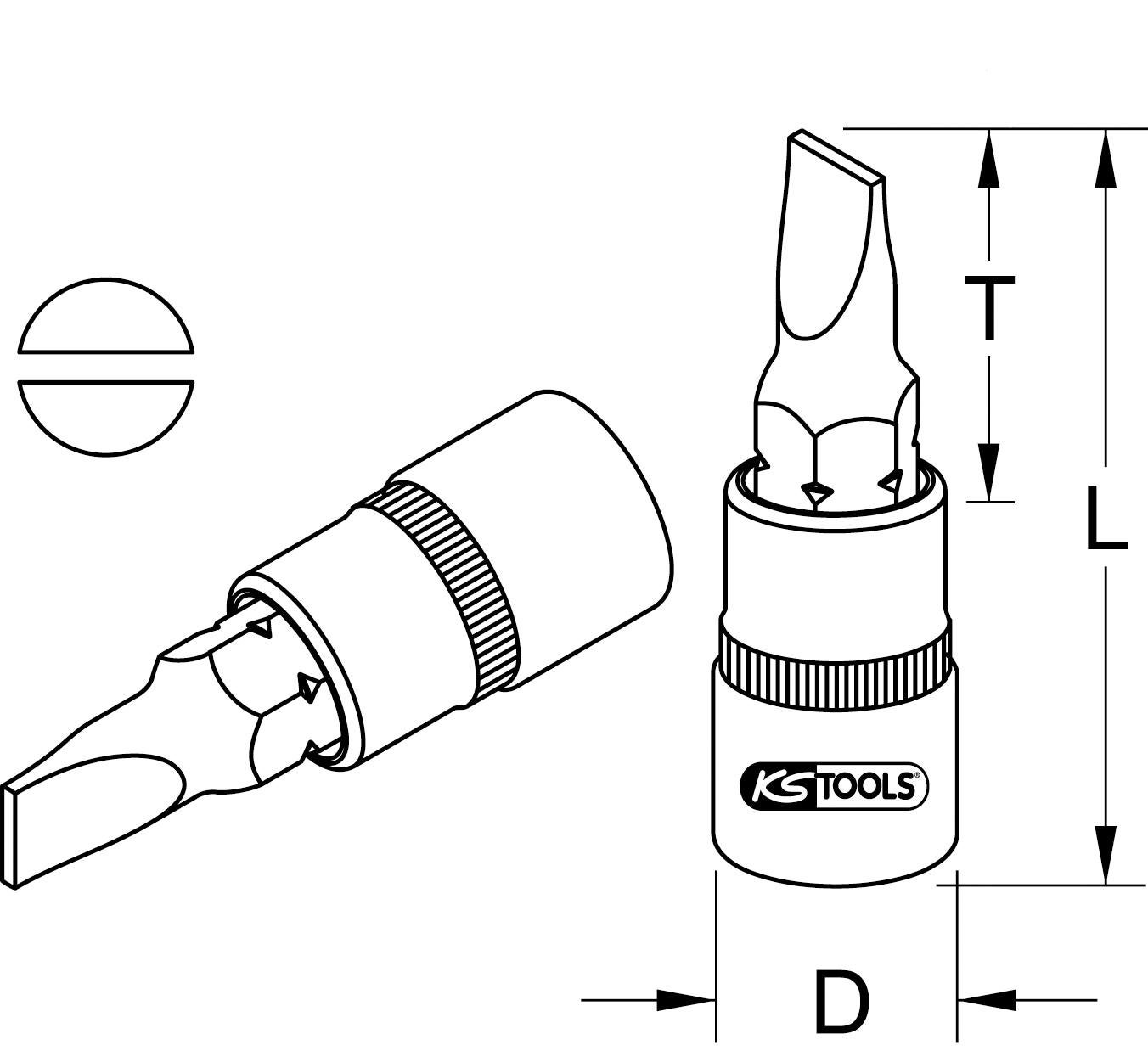 T
L
KS TOOLS®
D