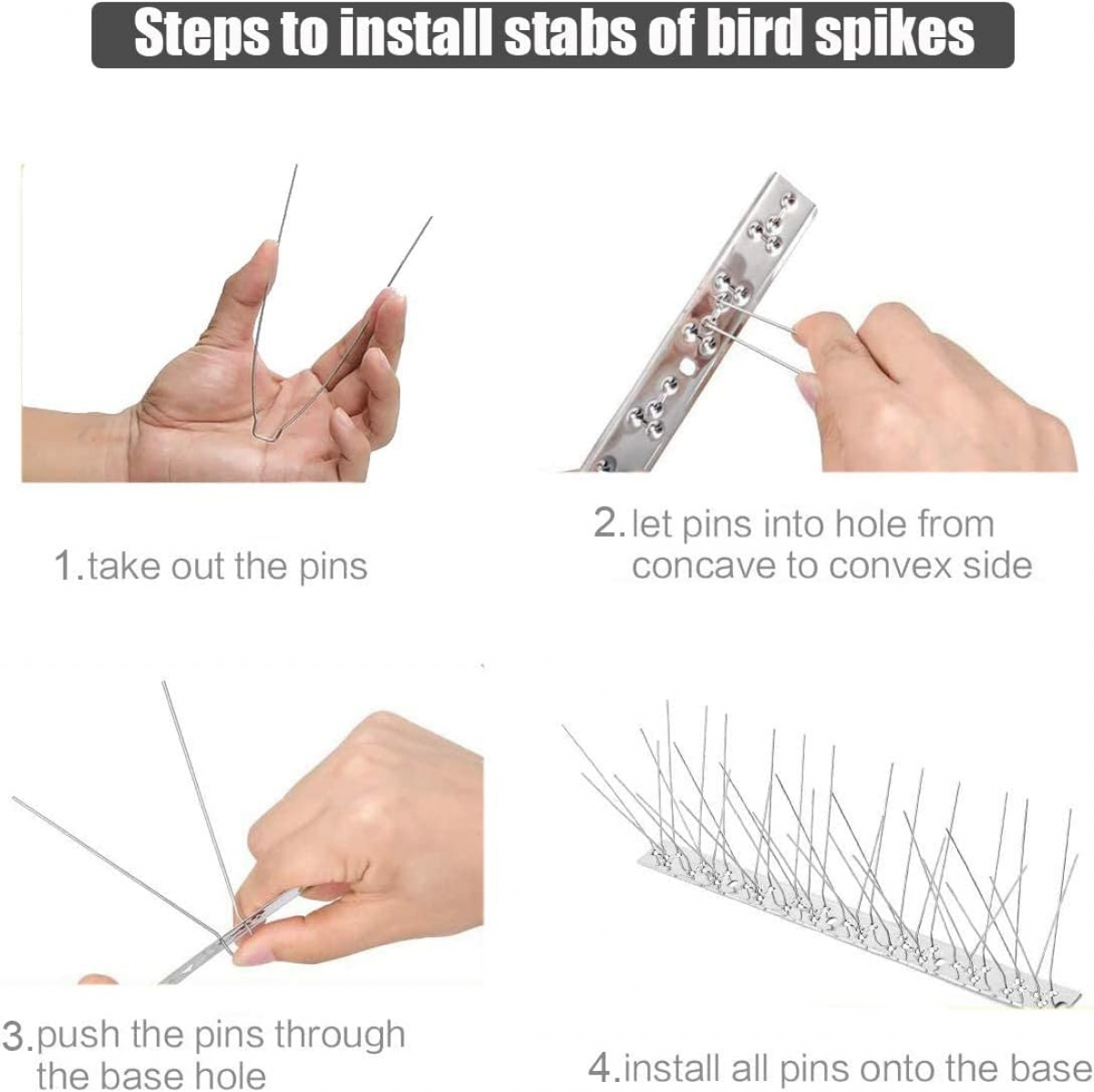 Steps to install stabs of bird spikes

1.take out the pins

2.let pins into hole from concave to convex side

3.push the pins through the base hole

4.install all pins onto the base