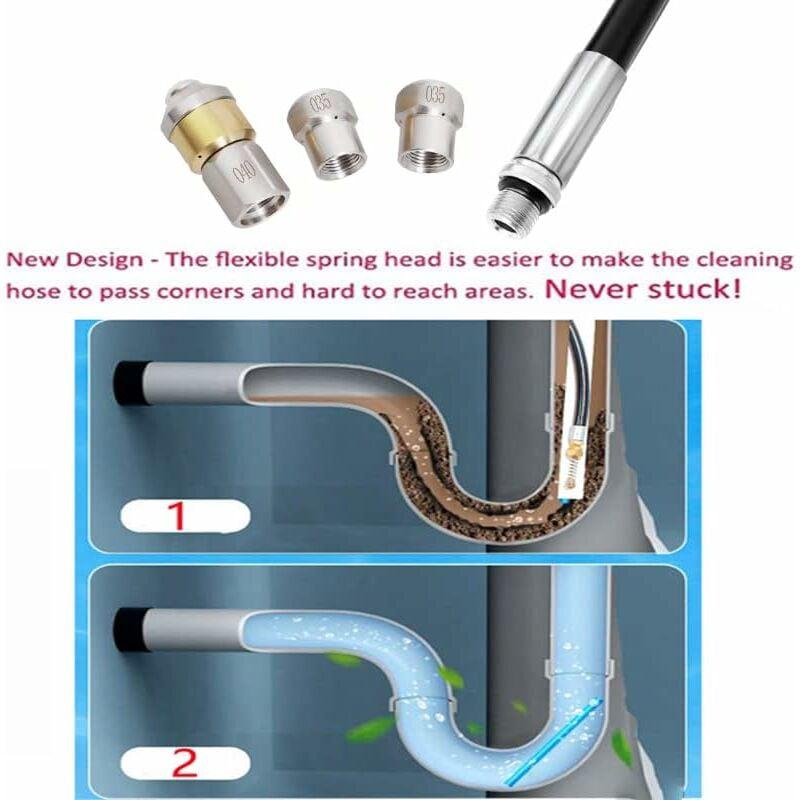 040

035

035

New Design - The flexible spring head is easier to make the cleaning hose to pass corners and hard to reach areas. Never stuck!

1

2