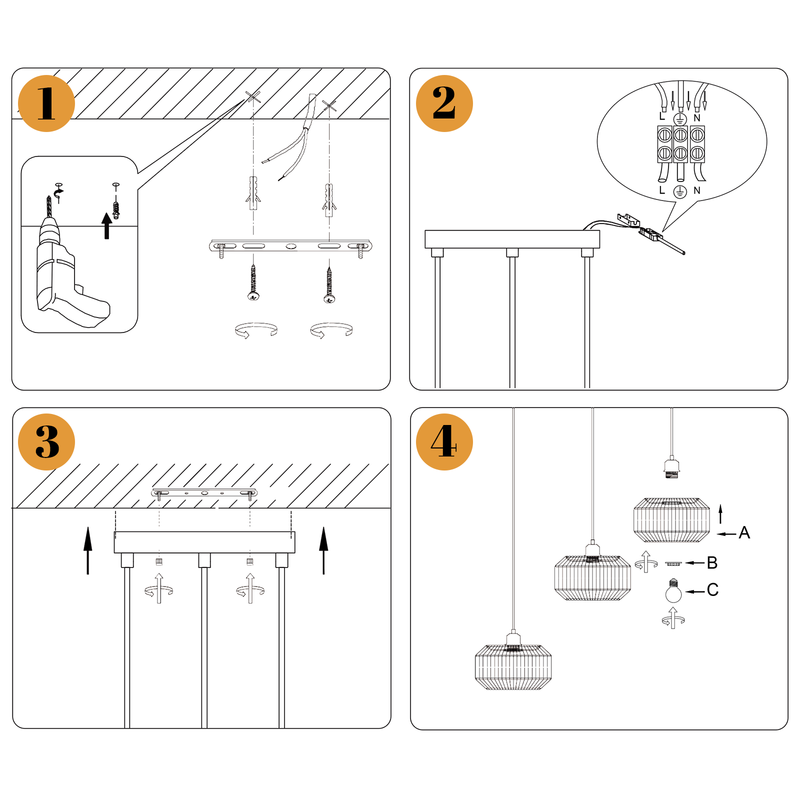 1

2

L N
L N

3

4

A
B
C