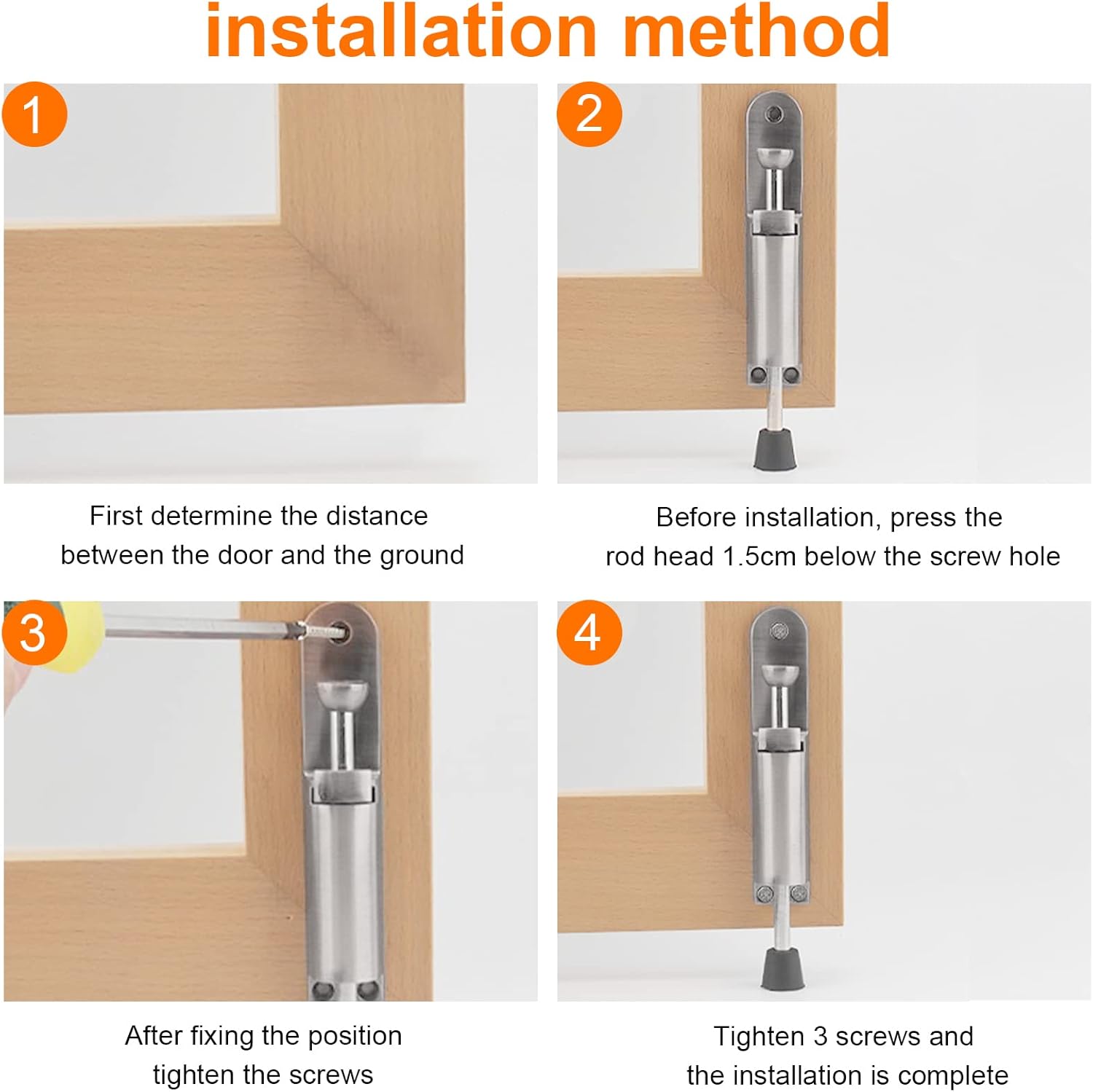 installation method

1

First determine the distance between the door and the ground

2

Before installation, press the rod head 1.5cm below the screw hole

3

After fixing the position tighten the screws

4

Tighten 3 screws and the installation is complete