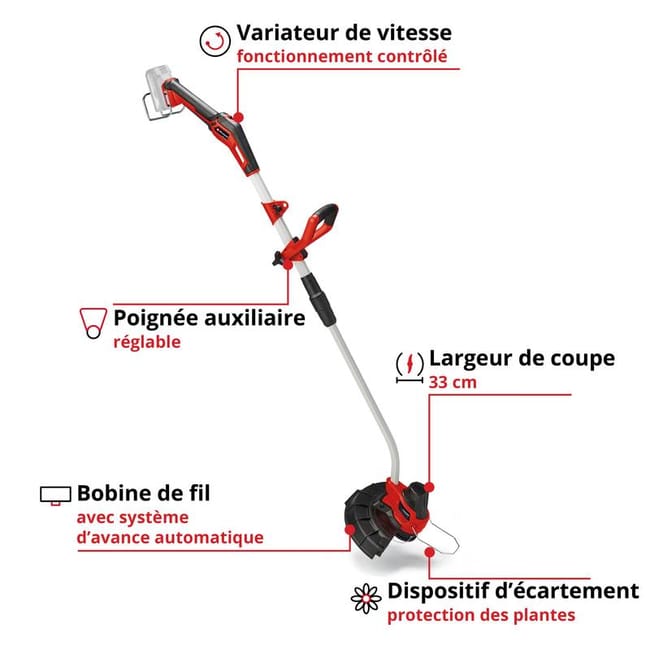 Variateur de vitesse
fonctionnement contrôlé

Poignée auxiliaire
réglable

Largeur de coupe
33 cm

Bobine de fil
avec système d'avance automatique

Dispositif d'écartement
protection des plantes