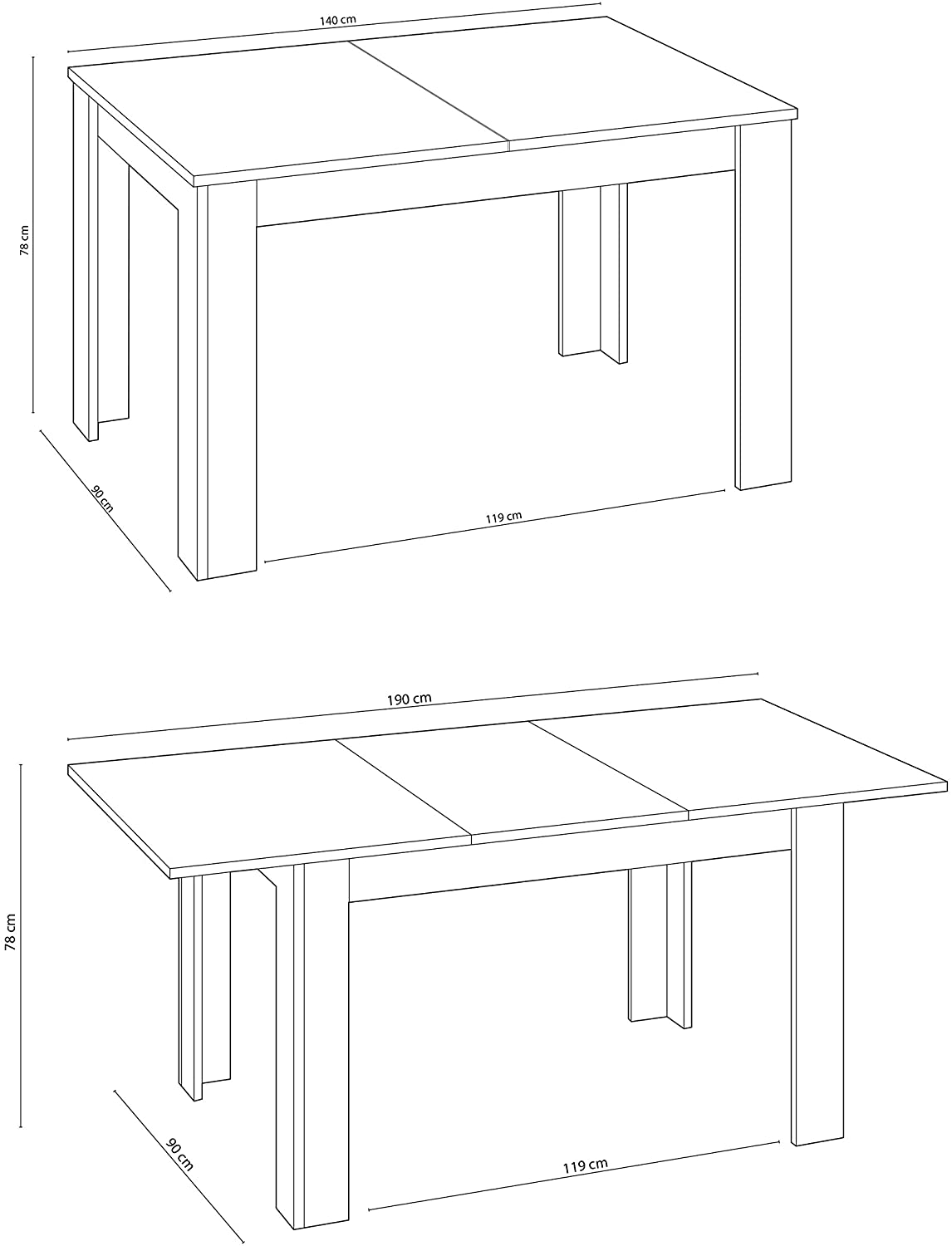 140 cm

78 cm

90 cm

119 cm

190 cm

78 cm

90 cm

119 cm