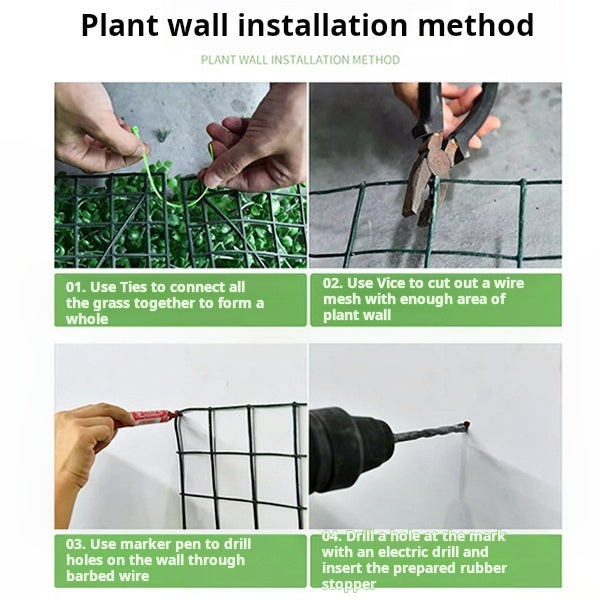 Plant wall installation method

PLANT WALL INSTALLATION METHOD

01. Use Ties to connect all the grass together to form a whole

02. Use Vice to cut out a wire mesh with enough area of plant wall

03. Use marker pen to drill holes on the wall through barbed wire

04. Drill a hole at the mark with an electric drill and insert the prepared rubber stopper