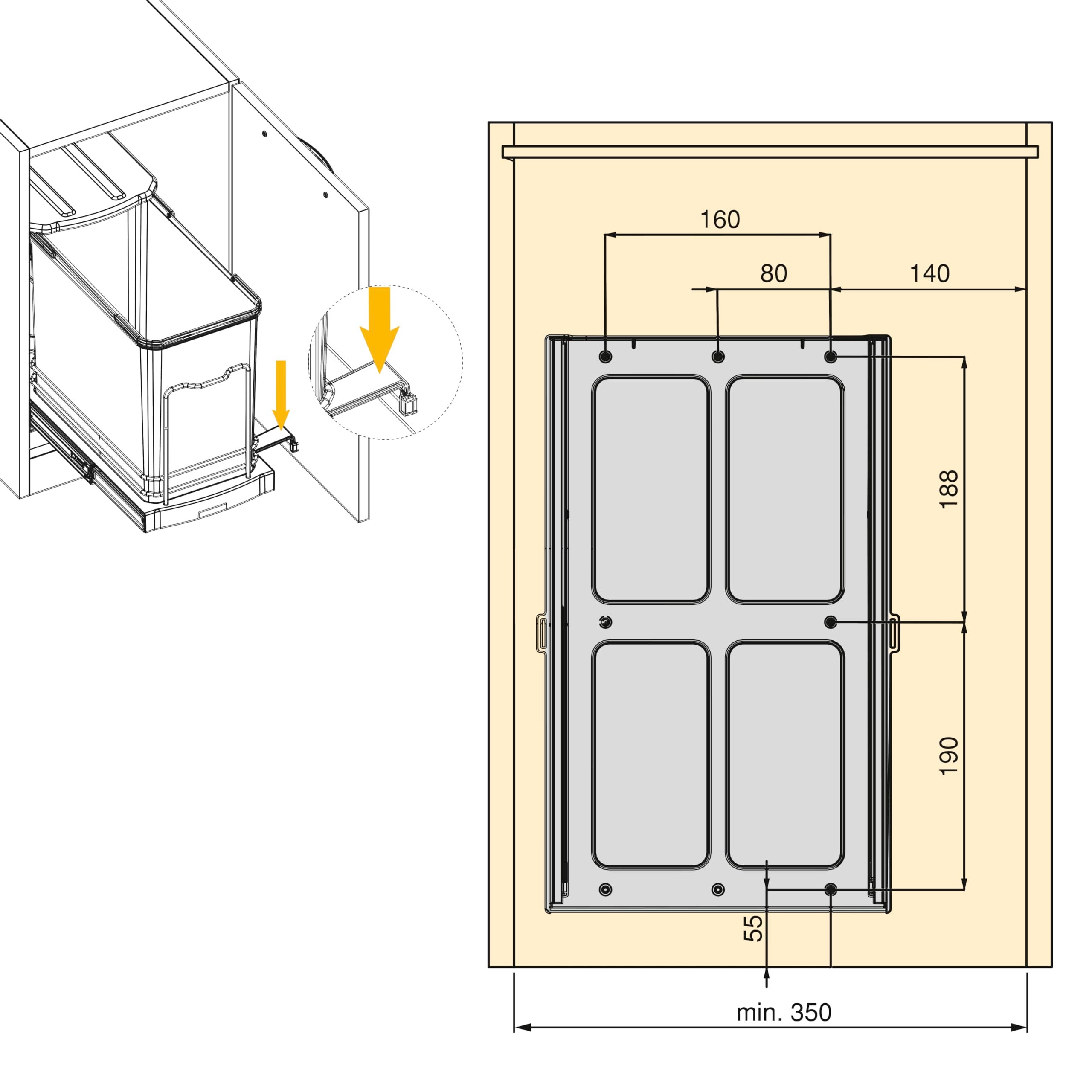 160

80

140

188

190

55

min. 350