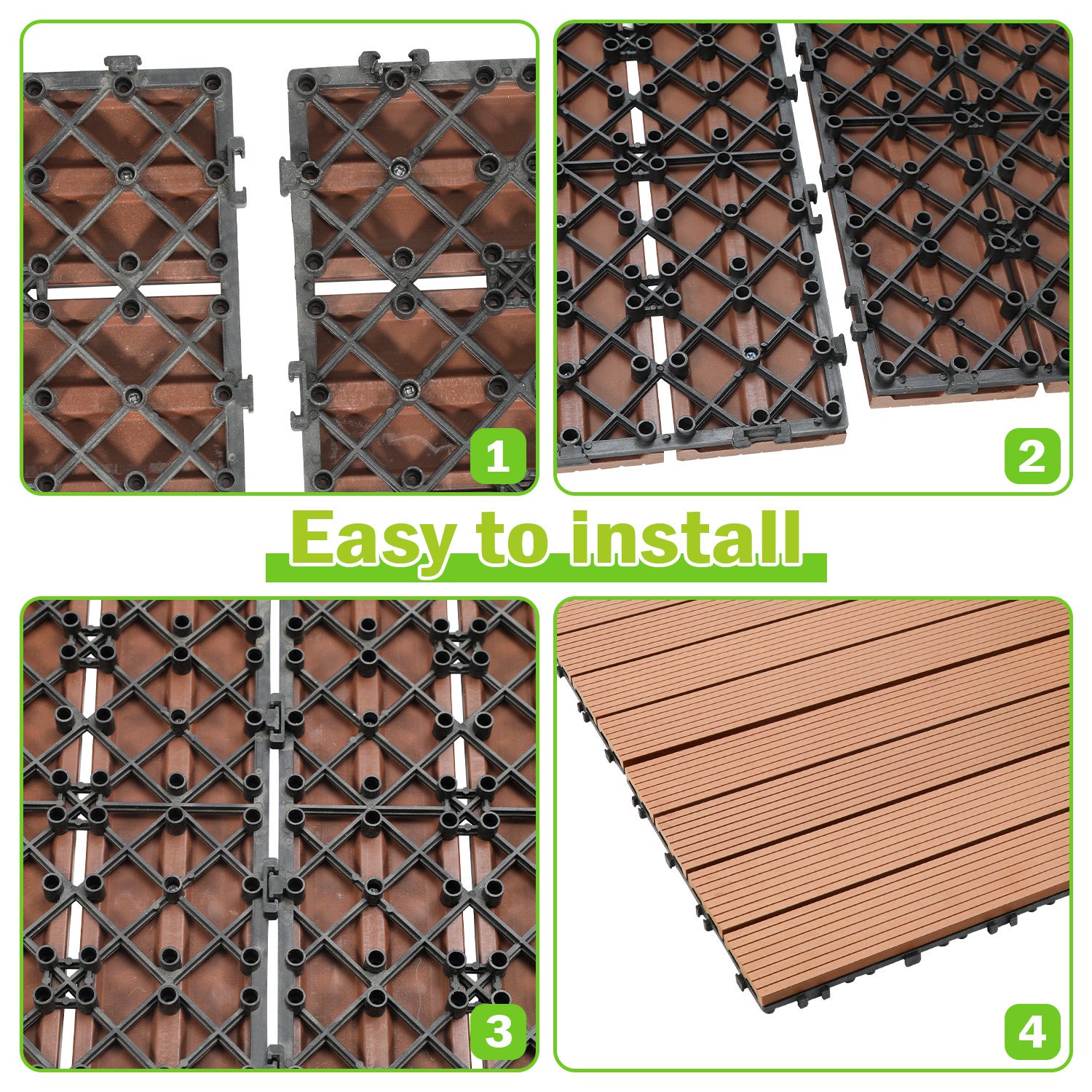 1

2

Easy to install

3

4