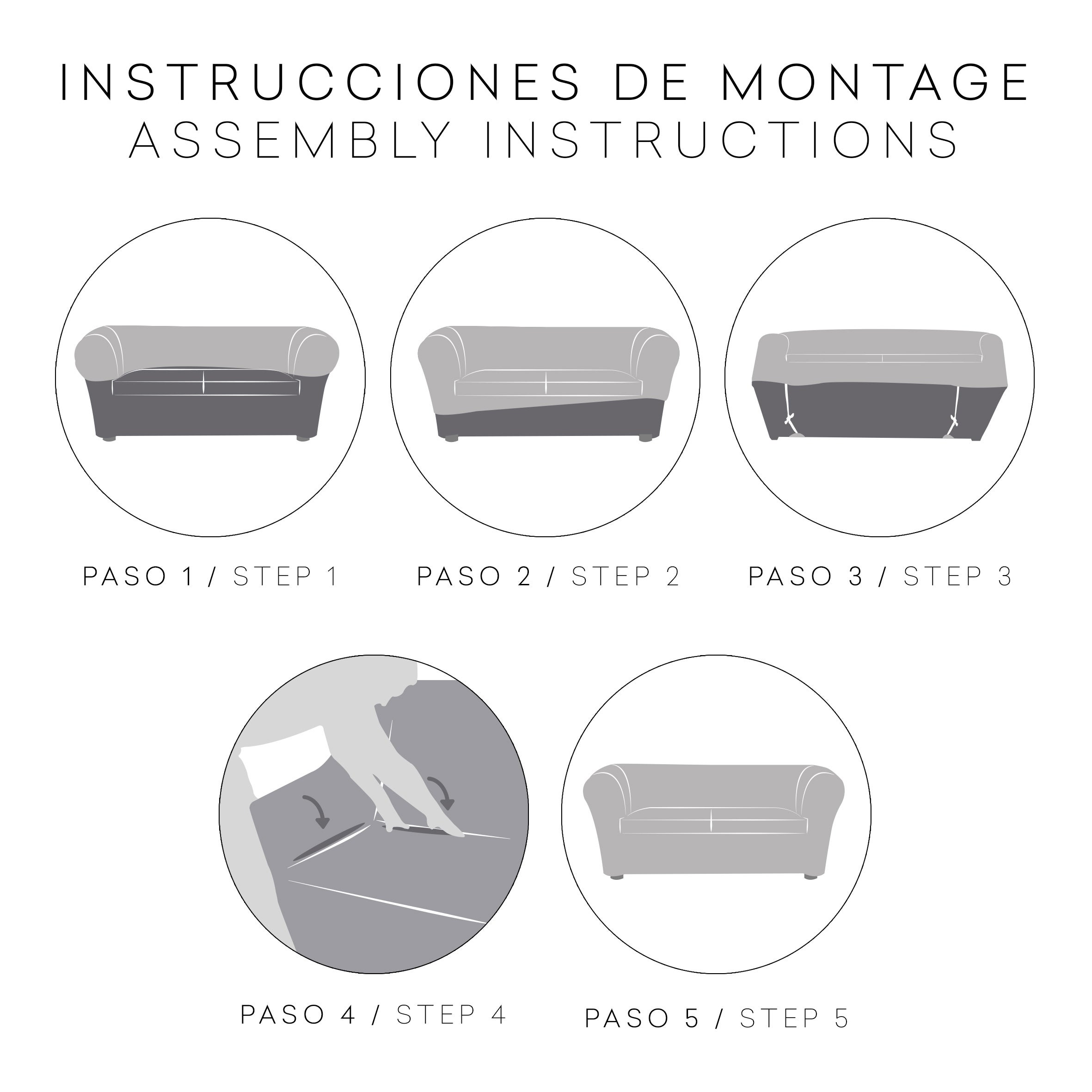 INSTRUCCIONES DE MONTAGE
ASSEMBLY INSTRUCTIONS

PASO 1 / STEP 1

PASO 2 / STEP 2

PASO 3 / STEP 3

PASO 4 / STEP 4

PASO 5 / STEP 5