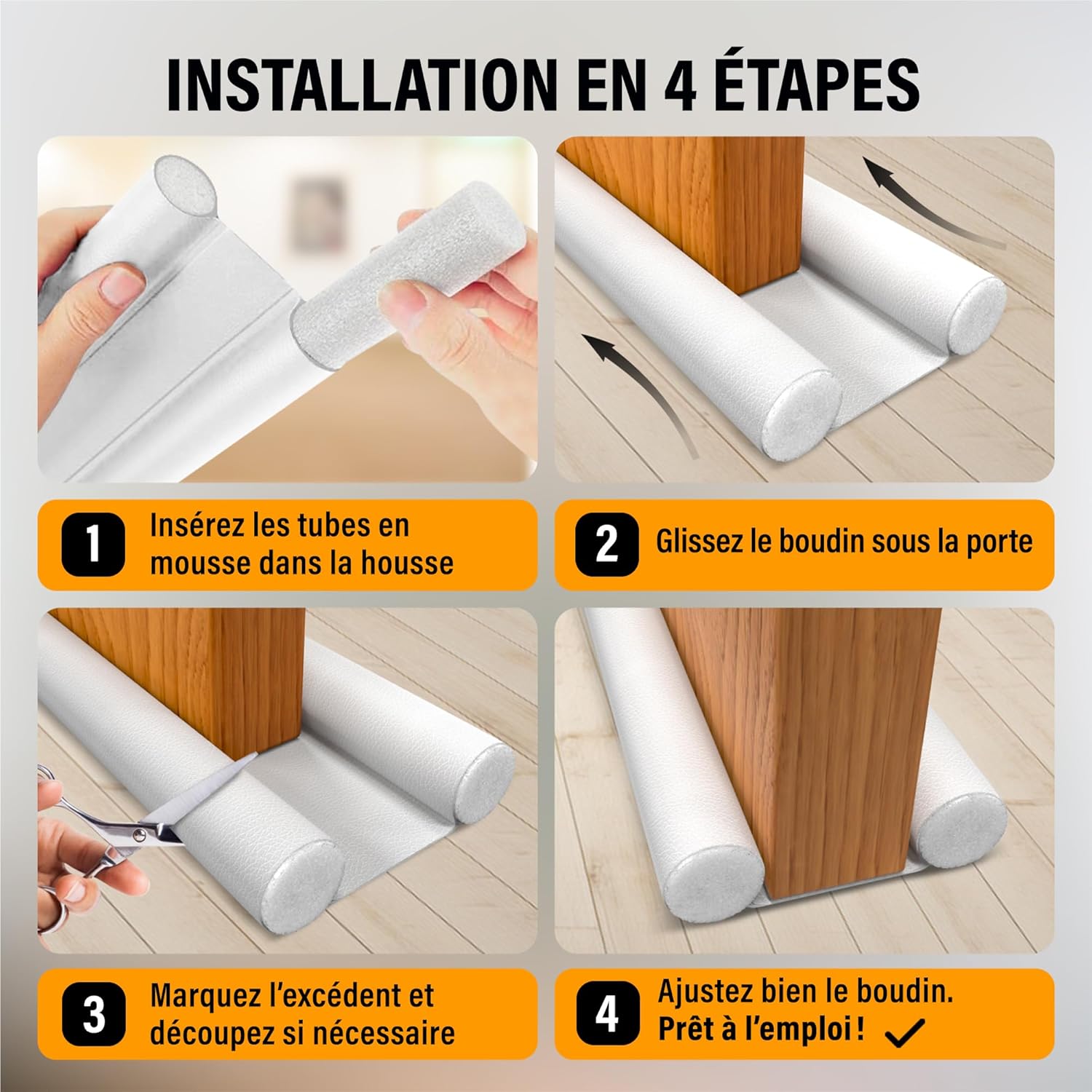 INSTALLATION EN 4 ÉTAPES

1 Insérez les tubes en mousse dans la housse

2 Glissez le boudin sous la porte

3 Marquez l'excédent et découpez si nécessaire

4 Ajustez bien le boudin. Prêt à l'emploi !