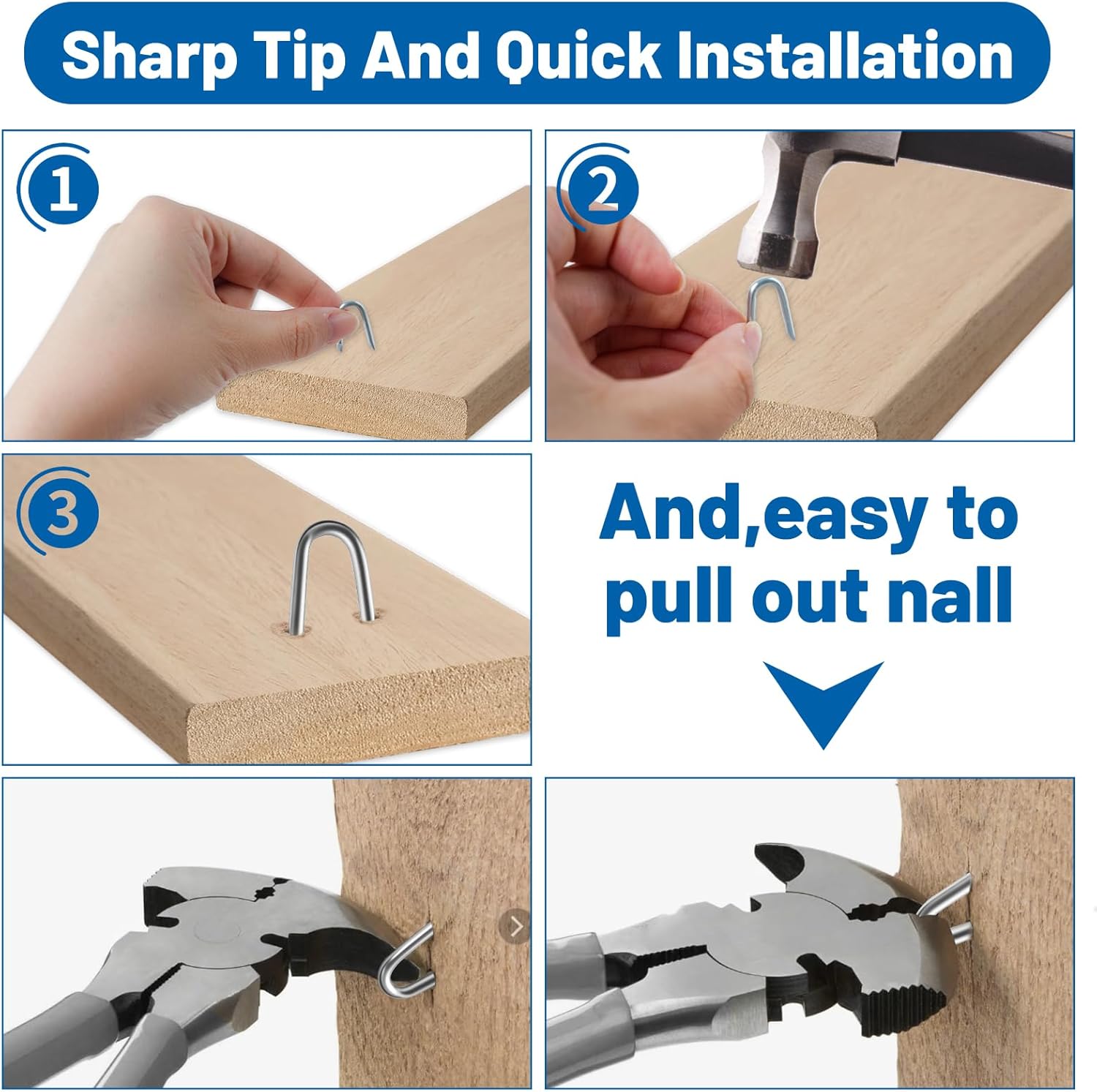 Sharp Tip And Quick Installation

1

2

3

And,easy to pull out nall