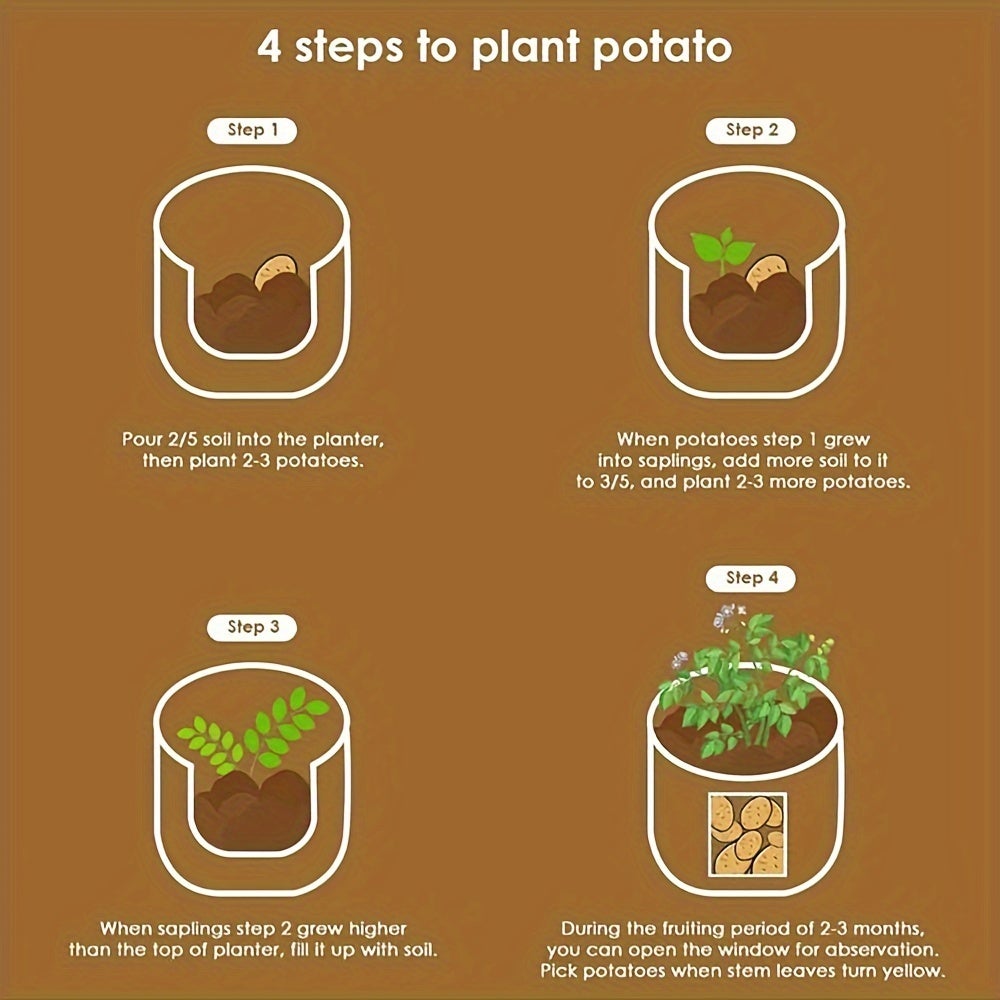 4 steps to plant potato

Step 1

Pour 2/5 soil into the planter, then plant 2-3 potatoes.

Step 2

When potatoes step 1 grew into saplings, add more soil to it to 3/5, and plant 2-3 more potatoes.

Step 3

When saplings step 2 grew higher than the top of planter, fill it up with soil.

Step 4

During the fruiting period of 2-3 months, you can open the window for observation. Pick potatoes when stem leaves turn yellow.