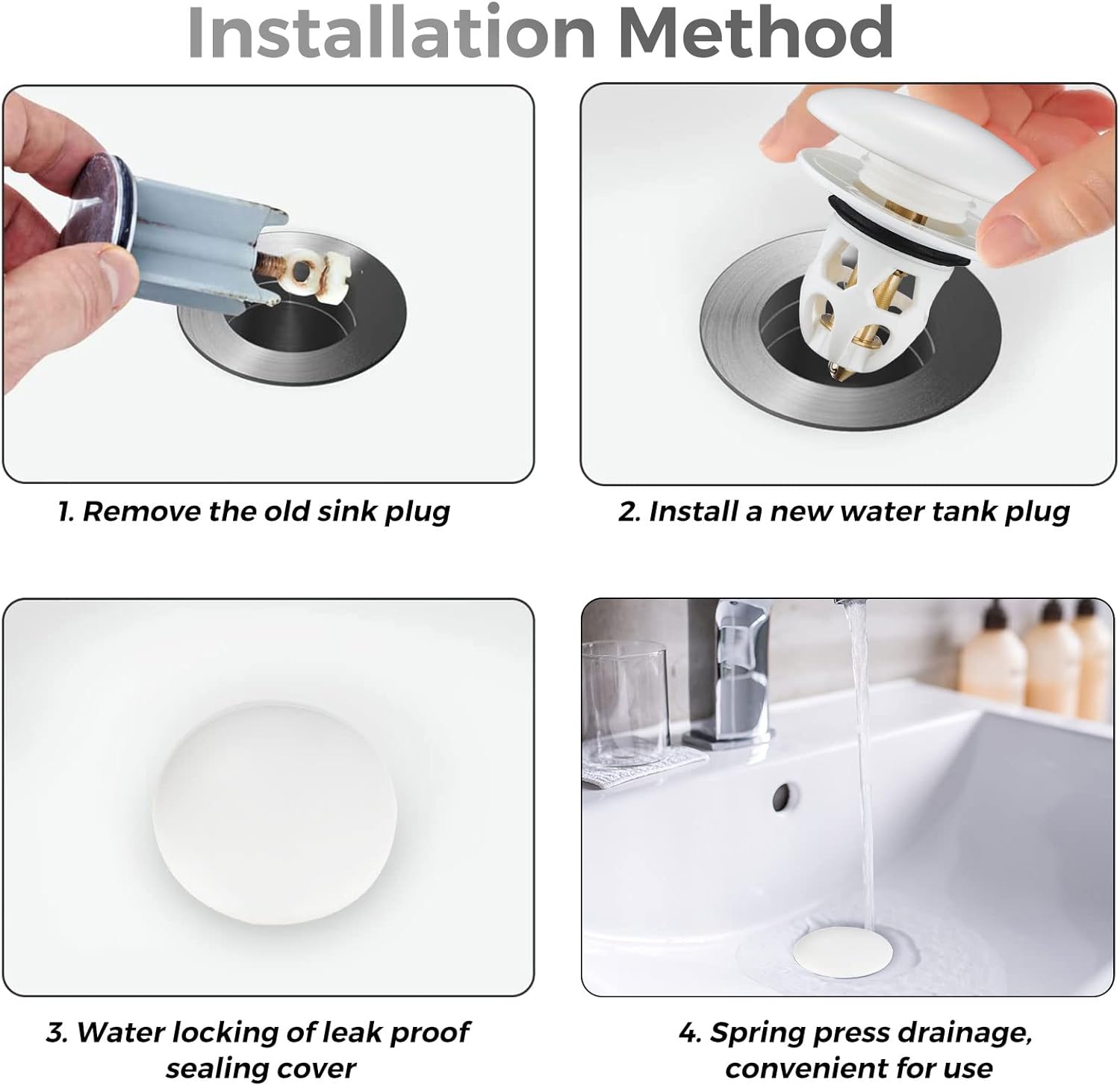 Installation Method

1. Remove the old sink plug

2. Install a new water tank plug

3. Water locking of leak proof sealing cover

4. Spring press drainage, convenient for use