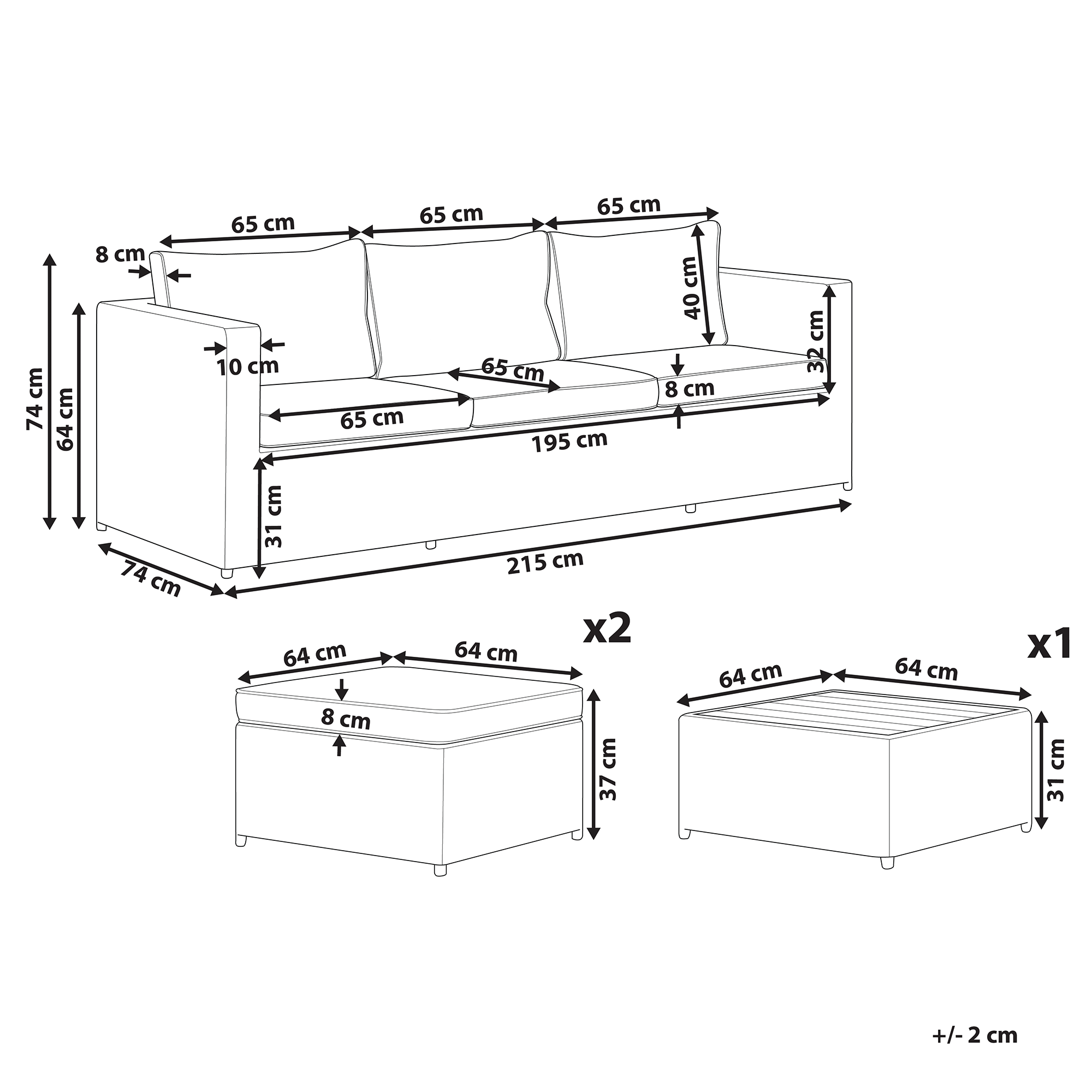 65 cm
65 cm
65 cm
8 cm
40 cm
32 cm
10 cm
65 cm
8 cm
65 cm
195 cm
74 cm
64 cm
31 cm
74 cm
215 cm

x2
64 cm
64 cm
8 cm
37 cm

x1
64 cm
64 cm
31 cm

+/- 2 cm