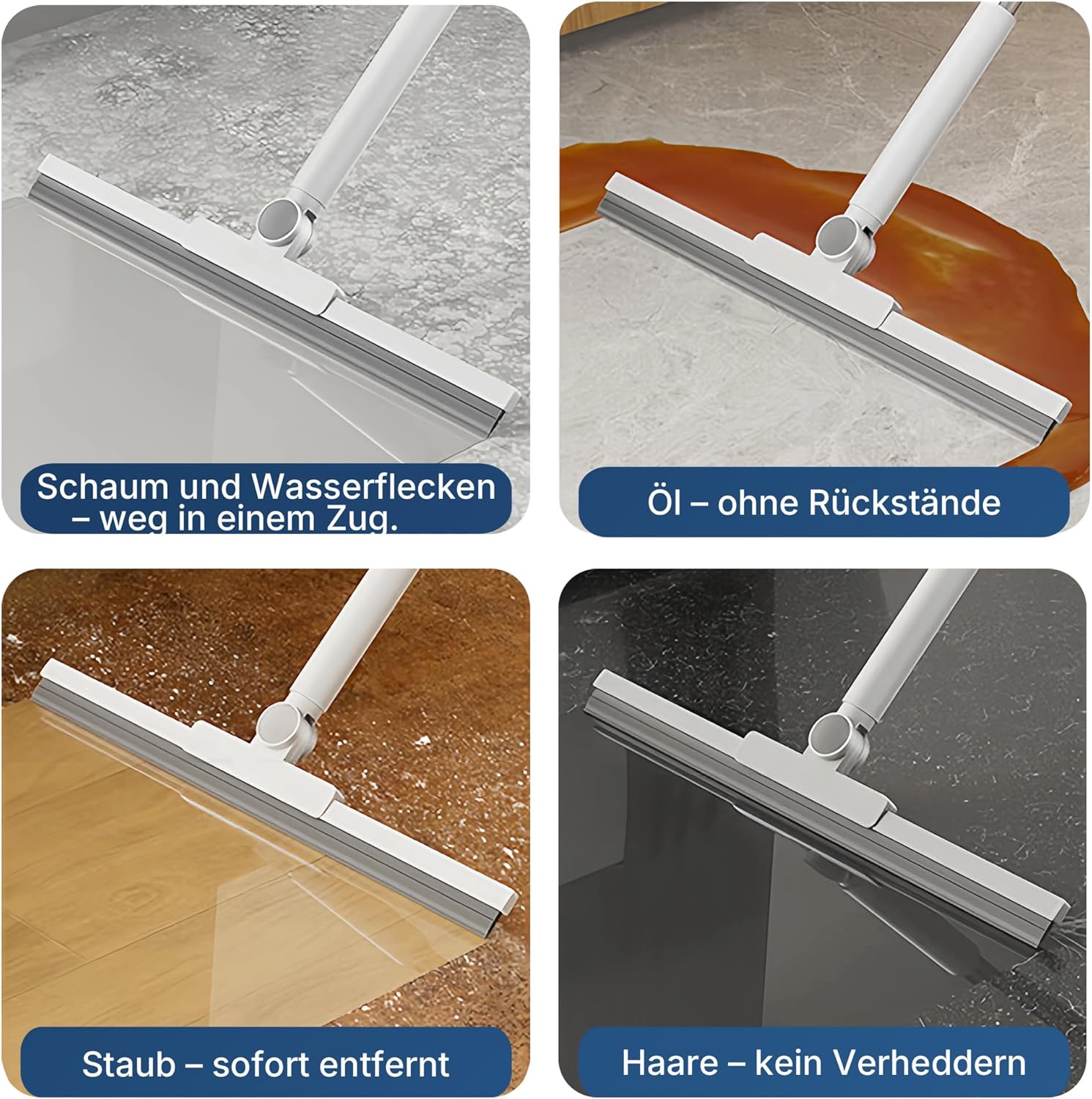 Schaum und Wasserflecken – weg in einem Zug.

Öl – ohne Rückstände

Staub – sofort entfernt

Haare – kein Verheddern