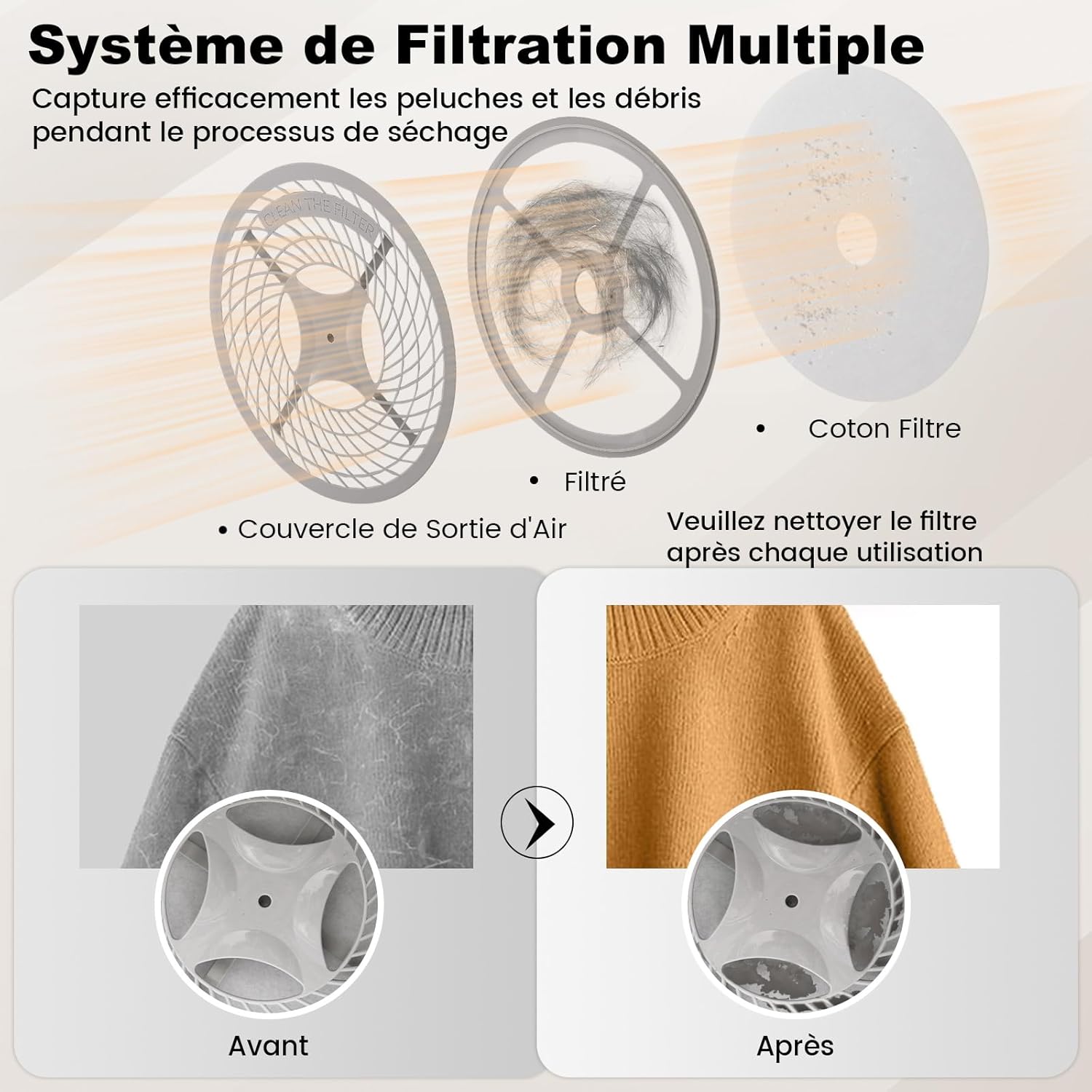 Système de Filtration Multiple
Capture efficacement les peluches et les débris pendant le processus de séchage

CLEAN THE FILTER

• Coton Filtre

• Filtré

• Couvercle de Sortie d'Air

Veuillez nettoyer le filtre après chaque utilisation

Avant

Après